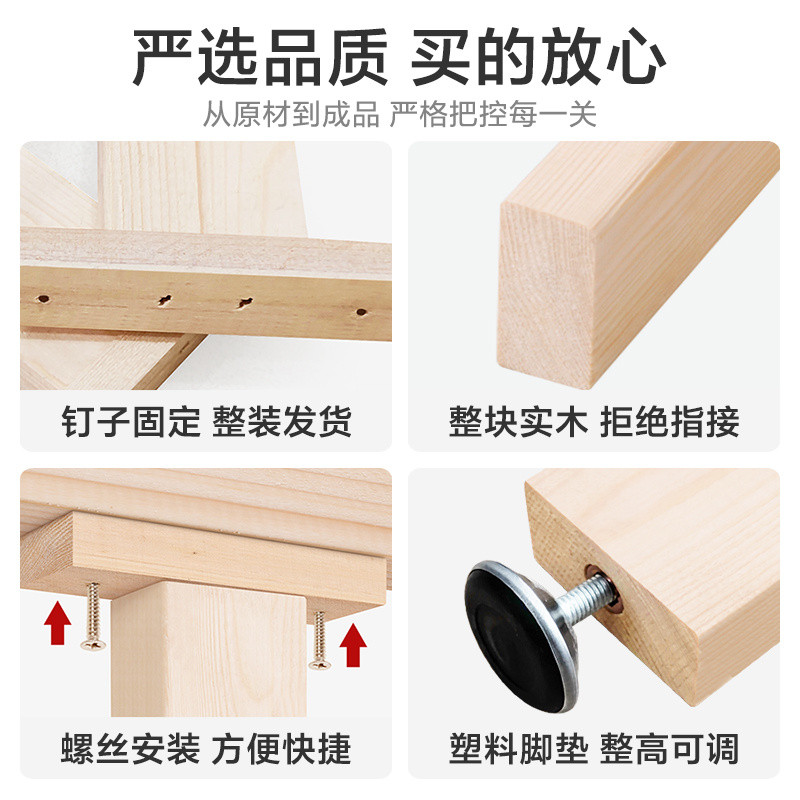 严选品质 买的放心
从原材到成品 严格把控每一关

钉子固定 整装发货

整块实木 拒绝指接

螺丝安装 方便快捷

塑料脚垫 整高可调