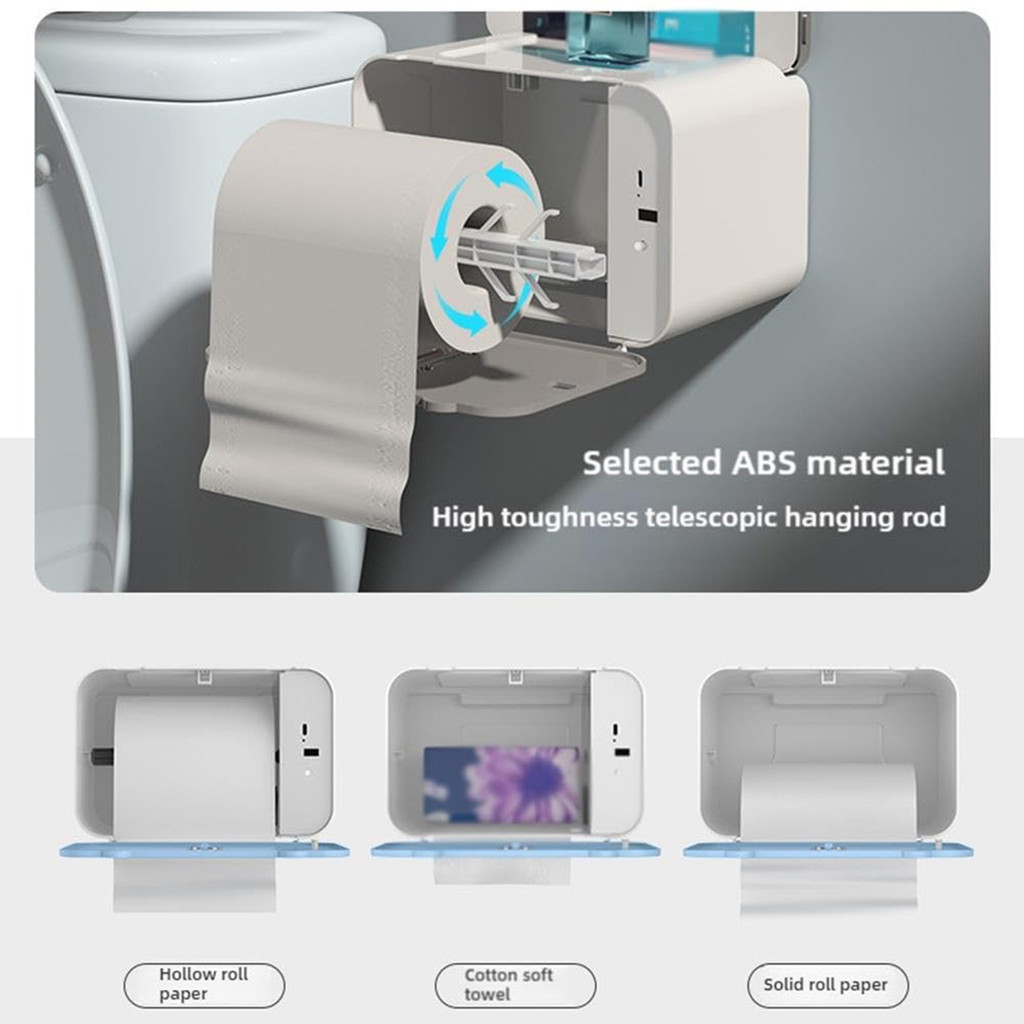 Selected ABS material

High toughness telescopic hanging rod

Hollow roll paper

Cotton soft towel

Solid roll paper