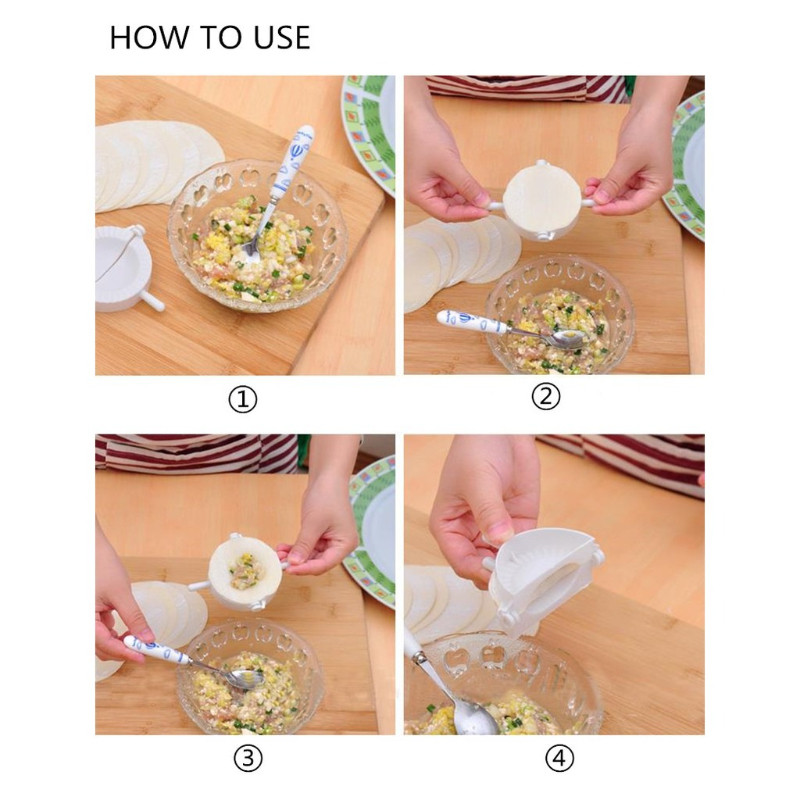 HOW TO USE

①

②

③

④