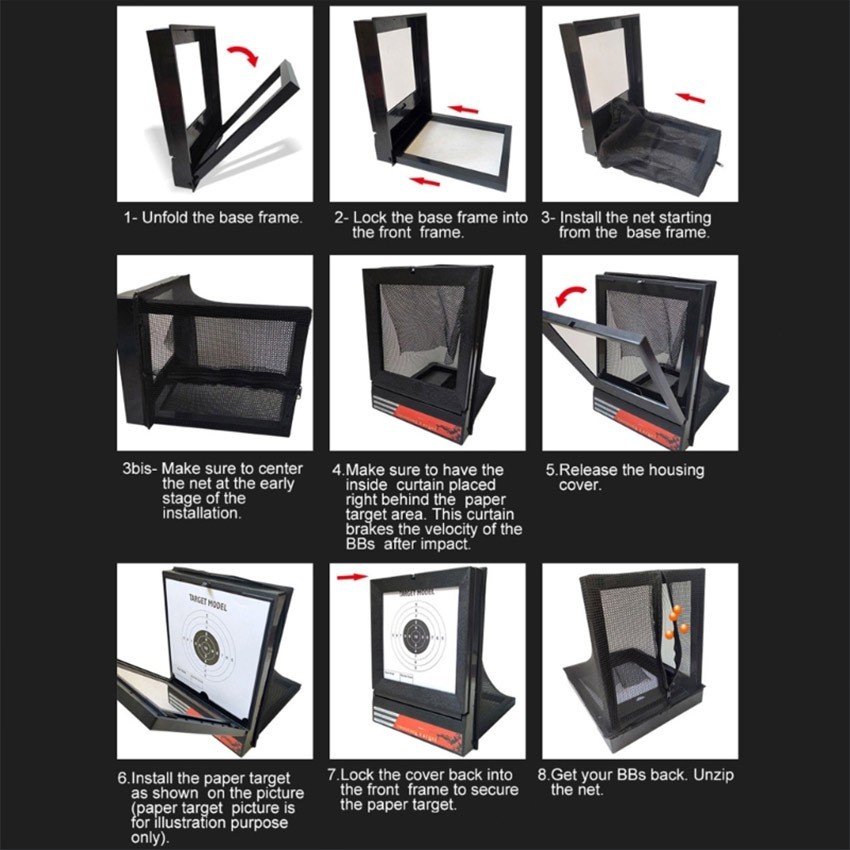 1- Unfold the base frame.

2- Lock the base frame into the front frame.

3- Install the net starting from the base frame.

3bis- Make sure to center the net at the early stage of the installation.

4.Make sure to have the inside curtain placed right behind the paper target area. This curtain brakes the velocity of the BBs after impact.

5.Release the housing cover.

TARGET MODEL

6.Install the paper target as shown on the picture (paper target picture is for illustration purpose only).

TARGET MODEL

7.Lock the cover back into the front frame to secure the paper target.

8.Get your BBs back. Unzip the net.