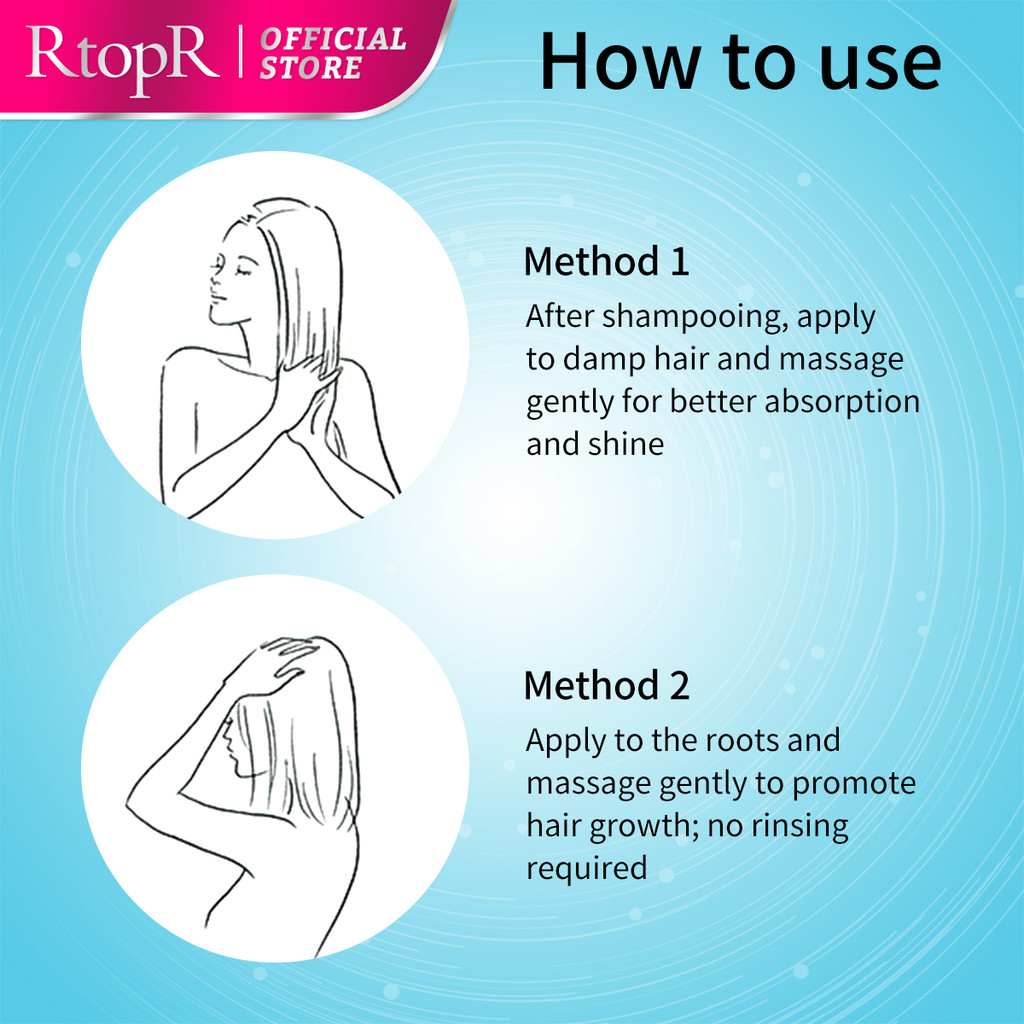 RtopR | OFFICIAL STORE

How to use

Method 1
After shampooing, apply to damp hair and massage gently for better absorption and shine

Method 2
Apply to the roots and massage gently to promote hair growth; no rinsing required