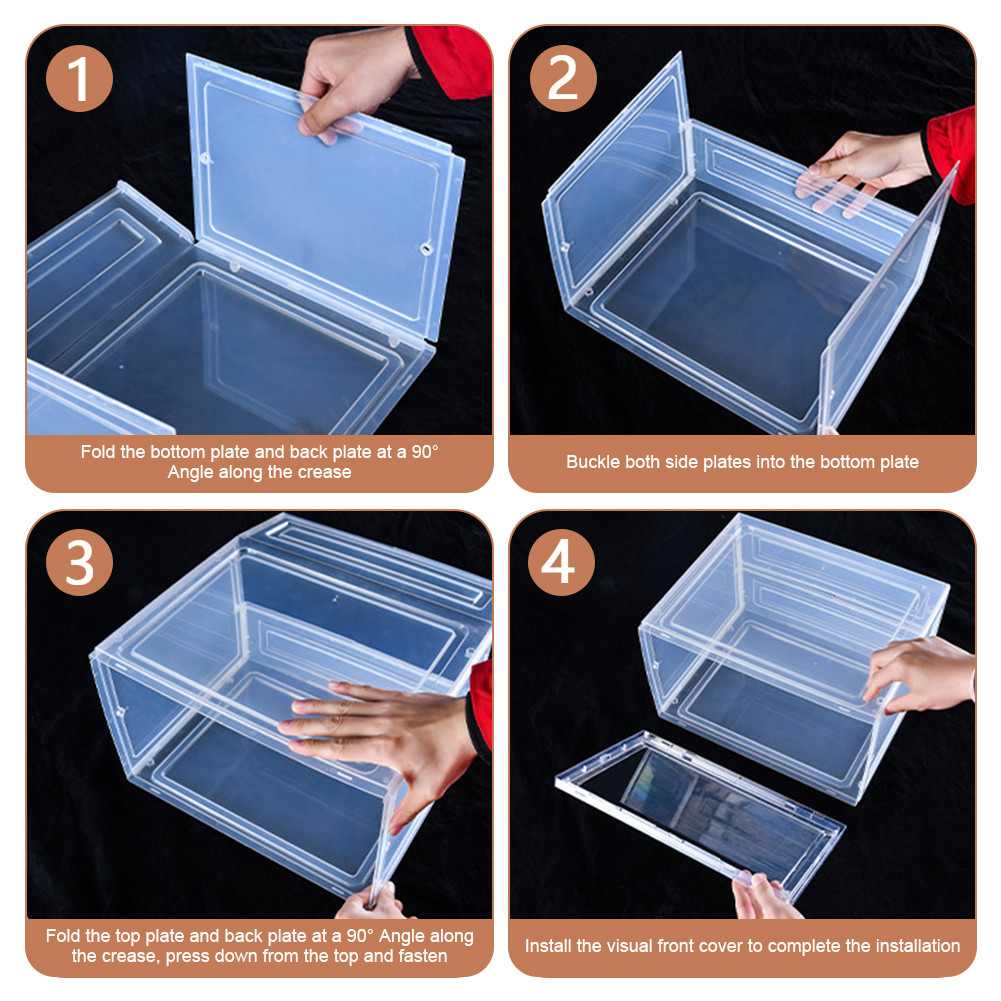 1

Fold the bottom plate and back plate at a 90° Angle along the crease

2

Buckle both side plates into the bottom plate

3

Fold the top plate and back plate at a 90° Angle along the crease, press down from the top and fasten

4

Install the visual front cover to complete the installation