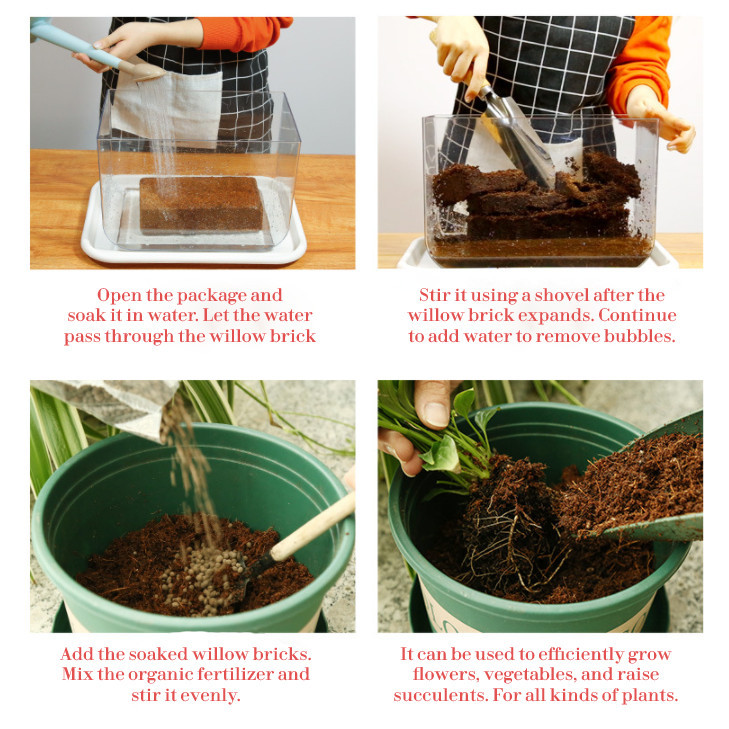 Open the package and soak it in water. Let the water pass through the willow brick

Stir it using a shovel after the willow brick expands. Continue to add water to remove bubbles.

Add the soaked willow bricks. Mix the organic fertilizer and stir it evenly.

It can be used to efficiently grow flowers, vegetables, and raise succulents. For all kinds of plants.