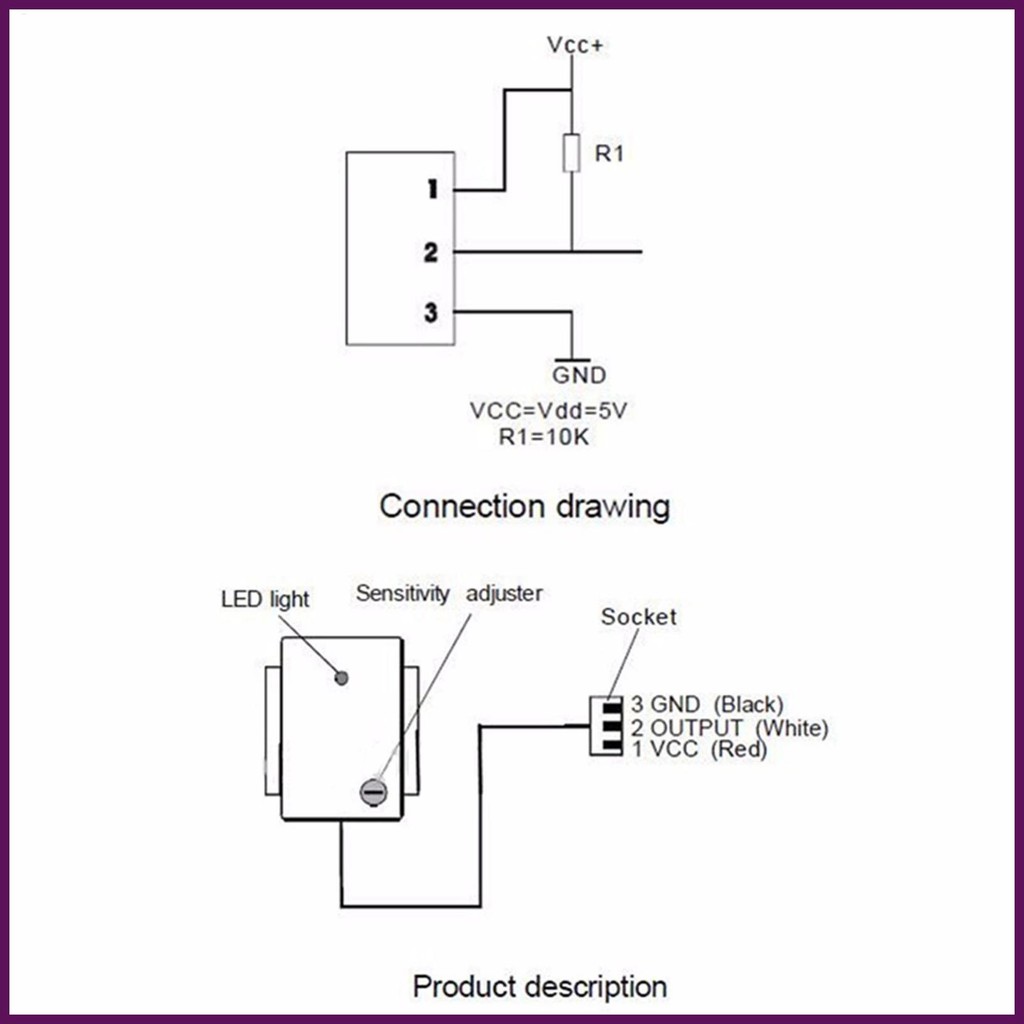 Vcc+

R1

1

2

3

GND

VCC=Vdd=5V
R1=10K

Connection drawing

LED light

Sensitivity adjuster

Socket

3 GND (Black)
2 OUTPUT (White)
1 VCC (Red)

Product description