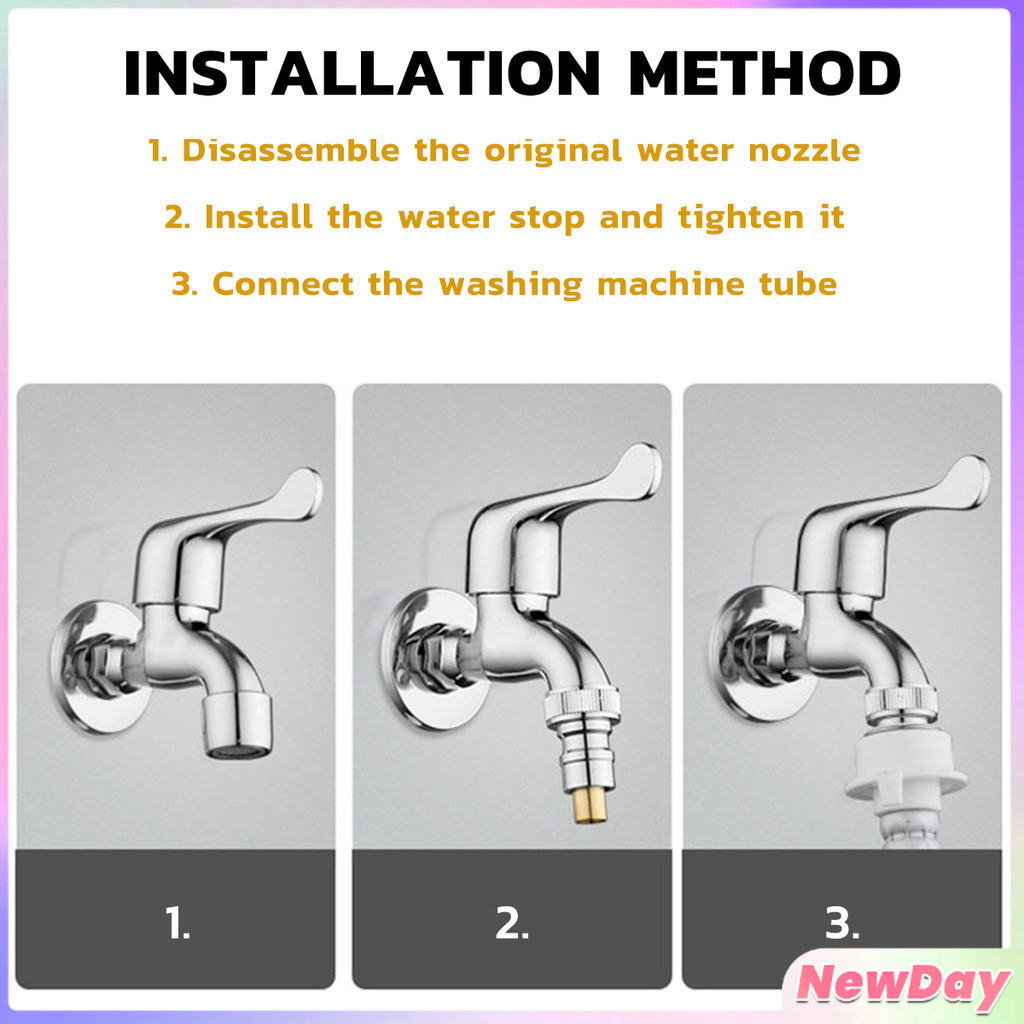 INSTALLATION METHOD

1. Disassemble the original water nozzle

2. Install the water stop and tighten it

3. Connect the washing machine tube

1.

2.

3.

NewDay