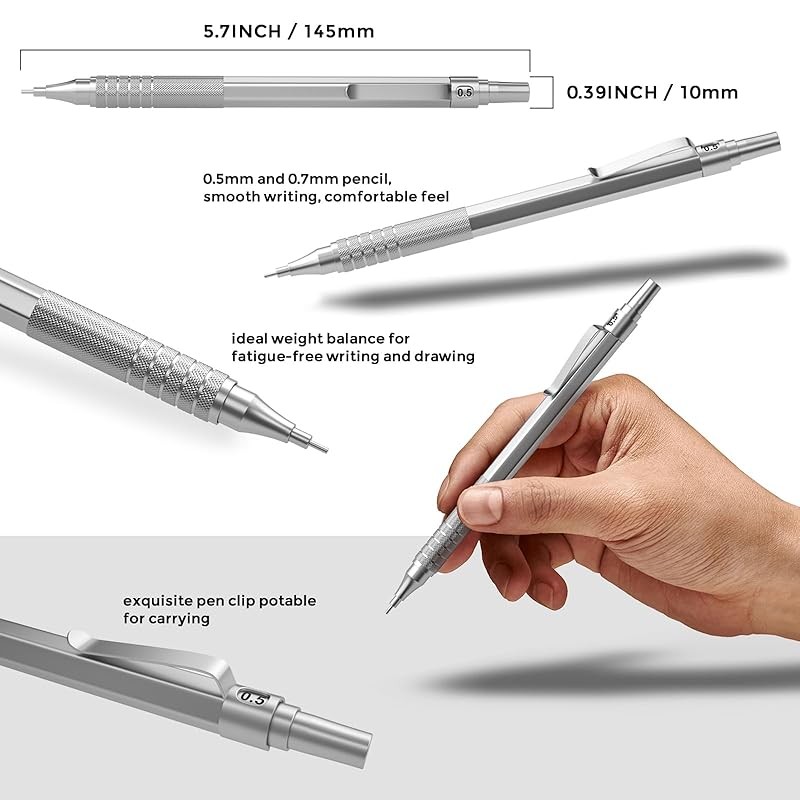 5.7INCH / 145mm

0.5

0.39INCH / 10mm

0.5mm and 0.7mm pencil, smooth writing, comfortable feel

0.5

ideal weight balance for fatigue-free writing and drawing

0.5

exquisite pen clip potable for carrying

0.5