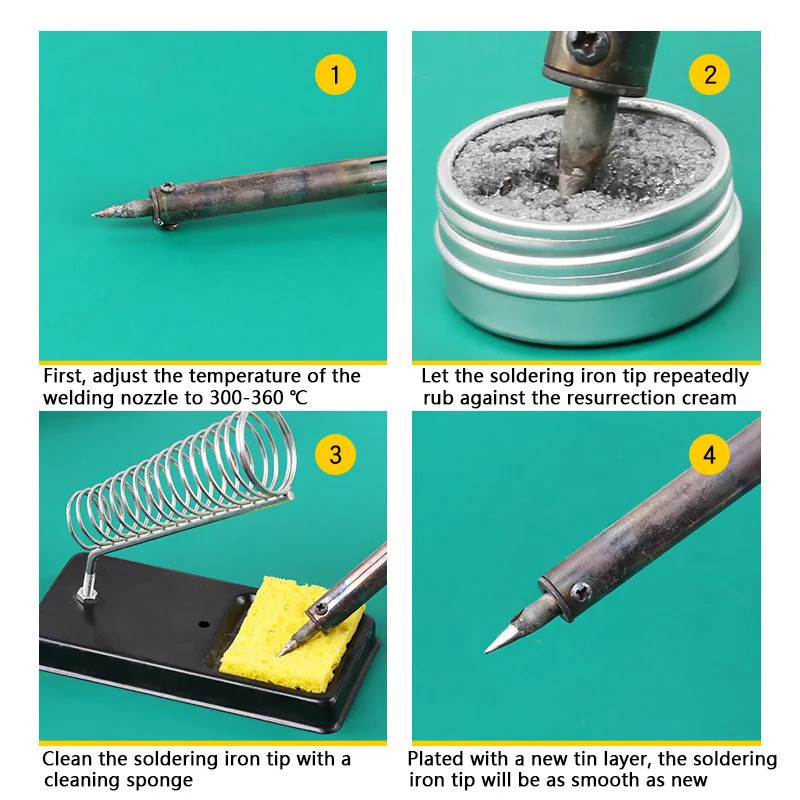 1

First, adjust the temperature of the welding nozzle to 300-360 ℃

2

Let the soldering iron tip repeatedly rub against the resurrection cream

3

Clean the soldering iron tip with a cleaning sponge

4

Plated with a new tin layer, the soldering iron tip will be as smooth as new