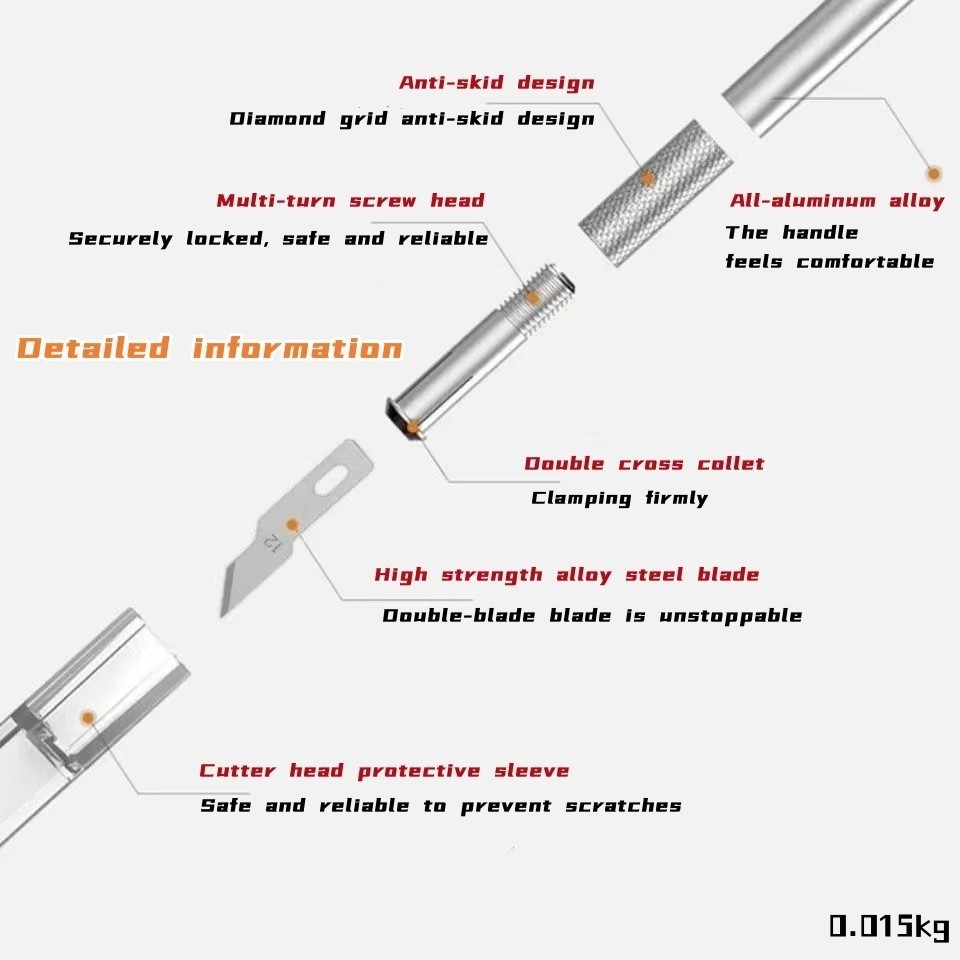 Anti-skid design
Diamond grid anti-skid design

Multi-turn screw head
Securely locked, safe and reliable

All-aluminum alloy
The handle feels comfortable

Detailed information

Double cross collet
Clamping firmly

12

High strength alloy steel blade
Double-blade blade is unstoppable

Cutter head protective sleeve
Safe and reliable to prevent scratches

0.015kg