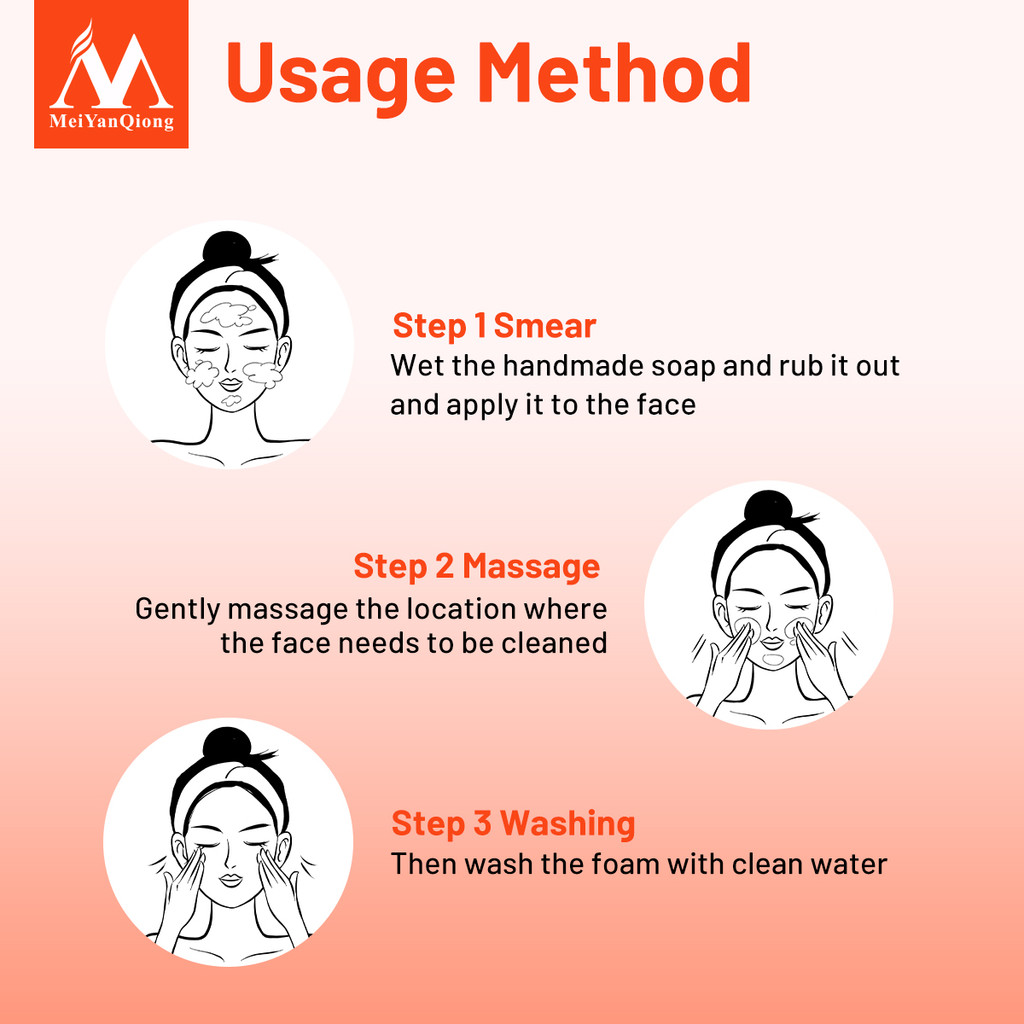 MeiYanQiong

Usage Method

Step 1 Smear
Wet the handmade soap and rub it out and apply it to the face

Step 2 Massage
Gently massage the location where the face needs to be cleaned

Step 3 Washing
Then wash the foam with clean water