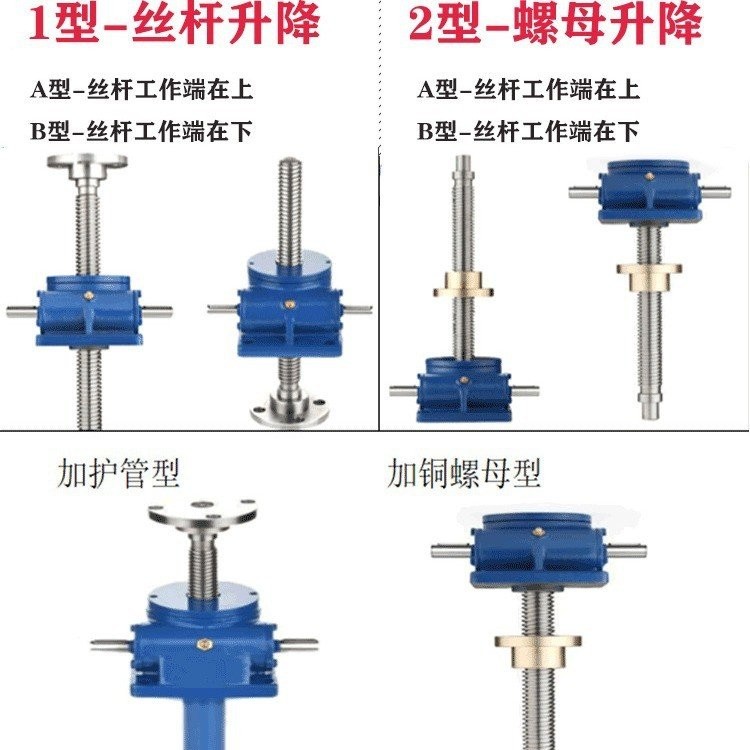 1型-丝杆升降

A型-丝杆工作端在上

B型-丝杆工作端在下

2型-螺母升降

A型-丝杆工作端在上

B型-丝杆工作端在下

加护管型

加铜螺母型