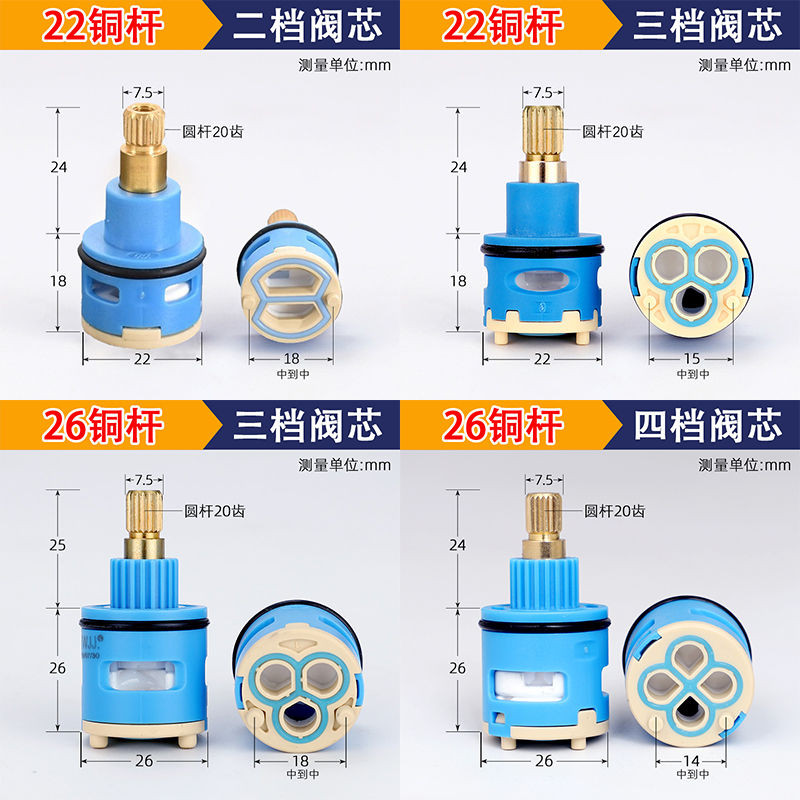 22铜杆 二档阀芯

测量单位:mm

7.5
圆杆20齿
24
18
22
18
中到中

22铜杆 三档阀芯

测量单位:mm

7.5
圆杆20齿
24
18
22
15
中到中

26铜杆 三档阀芯

测量单位:mm

7.5
圆杆20齿
25
26
26
18
中到中

26铜杆 四档阀芯

测量单位:mm

7.5
圆杆20齿
24
26
26
14
中到中