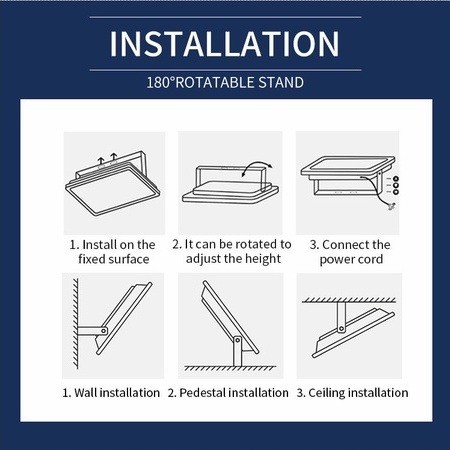 INSTALLATION

180°ROTATABLE STAND

1. Install on the fixed surface

2. It can be rotated to adjust the height

3. Connect the power cord

1. Wall installation

2. Pedestal installation

3. Ceiling installation