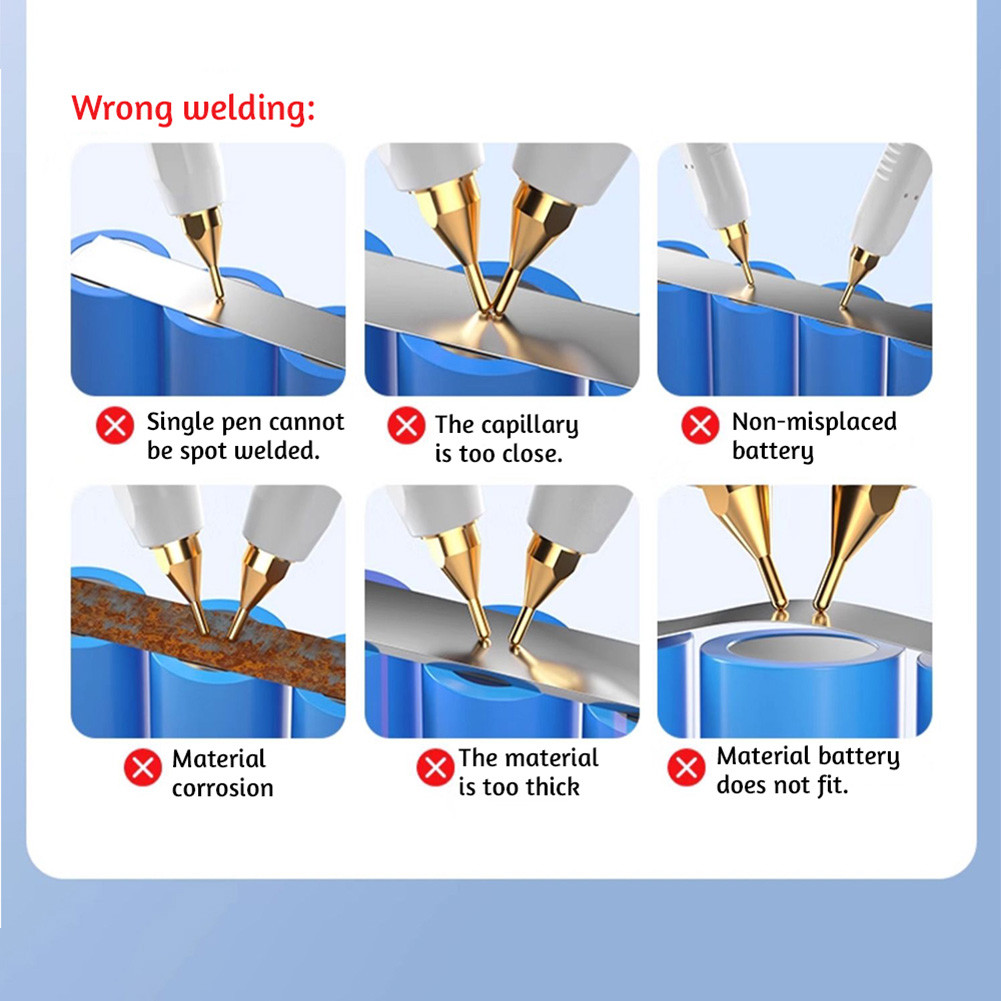 Wrong welding:

Single pen cannot be spot welded.

The capillary is too close.

Non-misplaced battery

Material corrosion

The material is too thick

Material battery does not fit.