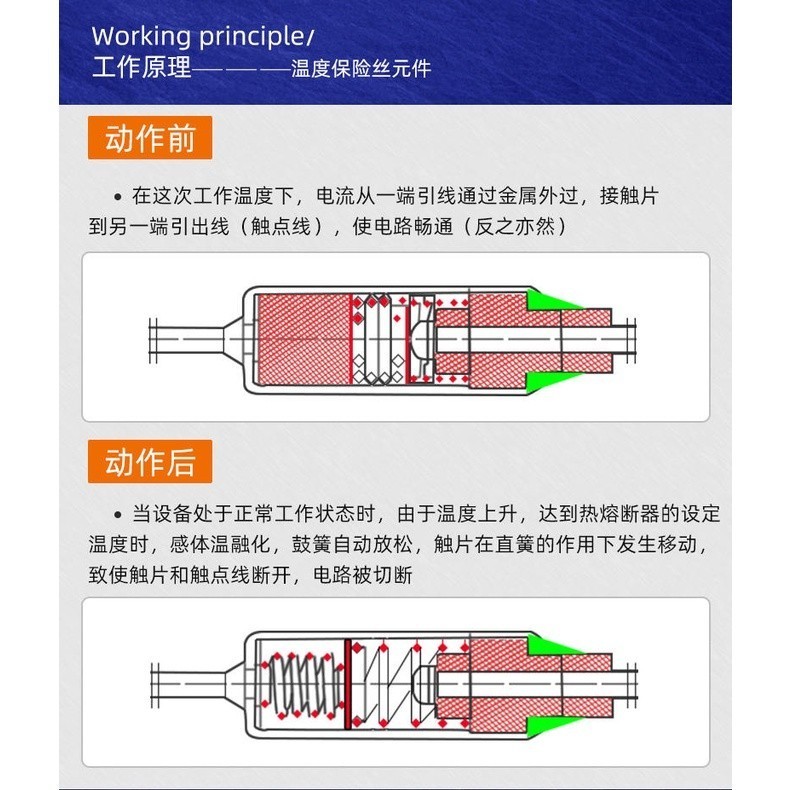 Working principle/
工作原理———温度保险丝元件

动作前

• 在这次工作温度下，电流从一端引线通过金属外过，接触片到另一端引出线（触点线），使电路畅通（反之亦然）

动作后

• 当设备处于正常工作状态时，由于温度上升，达到热熔断器的设定温度时，感体温融化，鼓簧自动放松，触片在直簧的作用下发生移动，致使触片和触点线断开，电路被切断