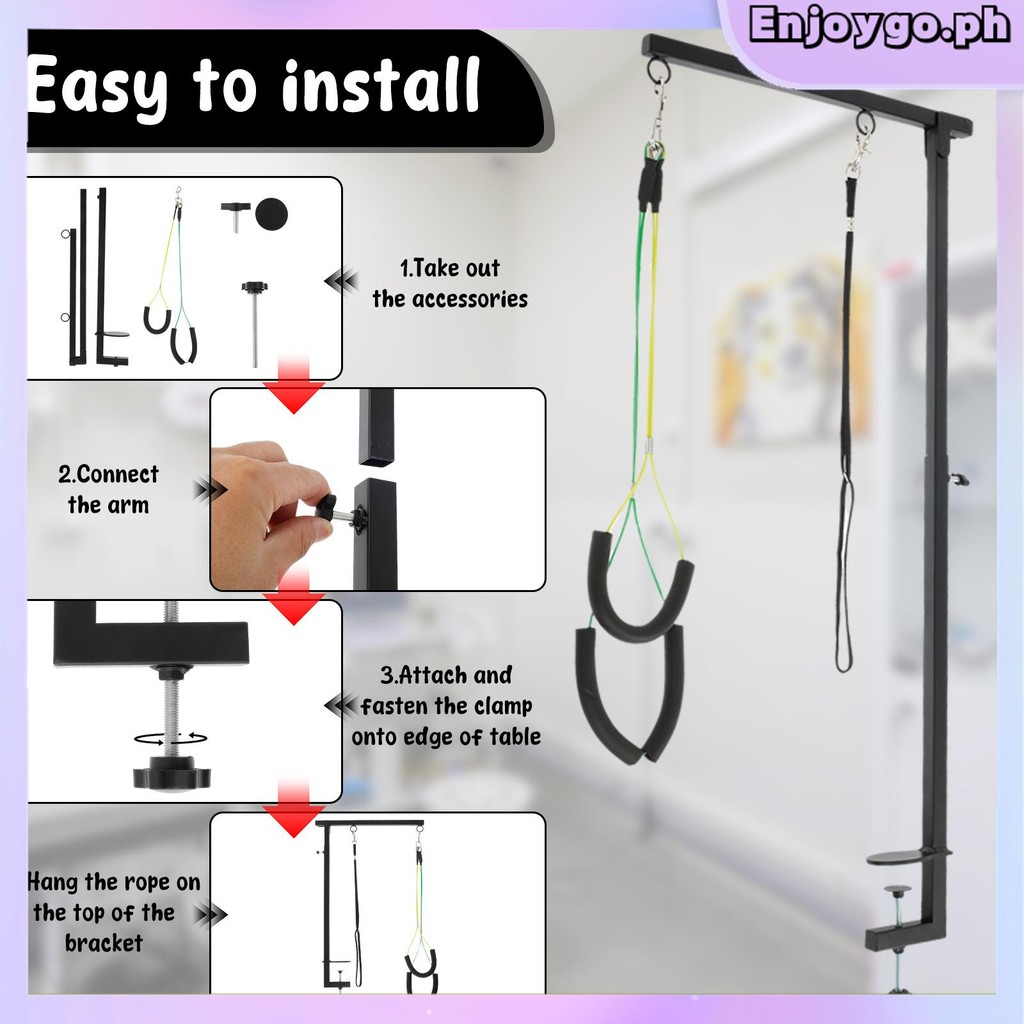 Enjoygo.ph

Easy to install

1.Take out the accessories

2.Connect the arm

3.Attach and fasten the clamp onto edge of table

Hang the rope on the top of the bracket