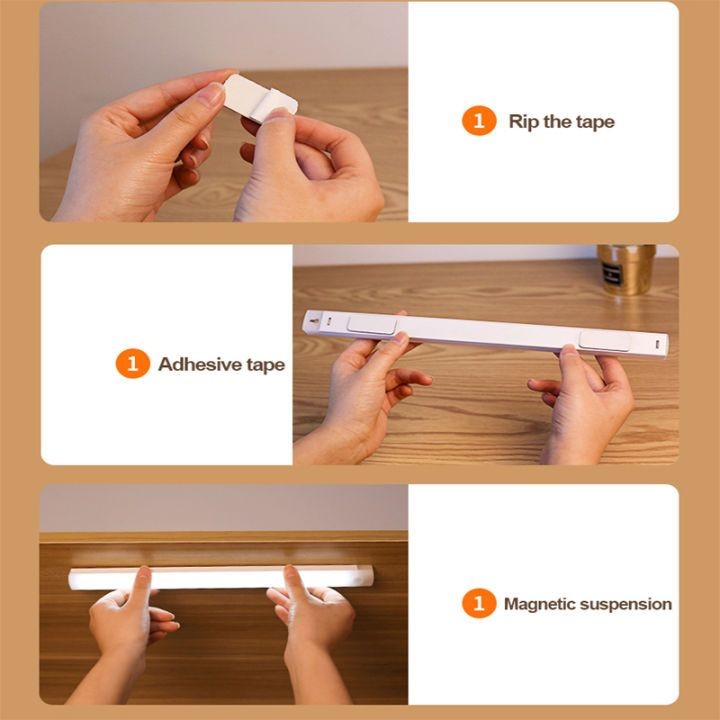 1 Rip the tape

1 Adhesive tape

1 Magnetic suspension