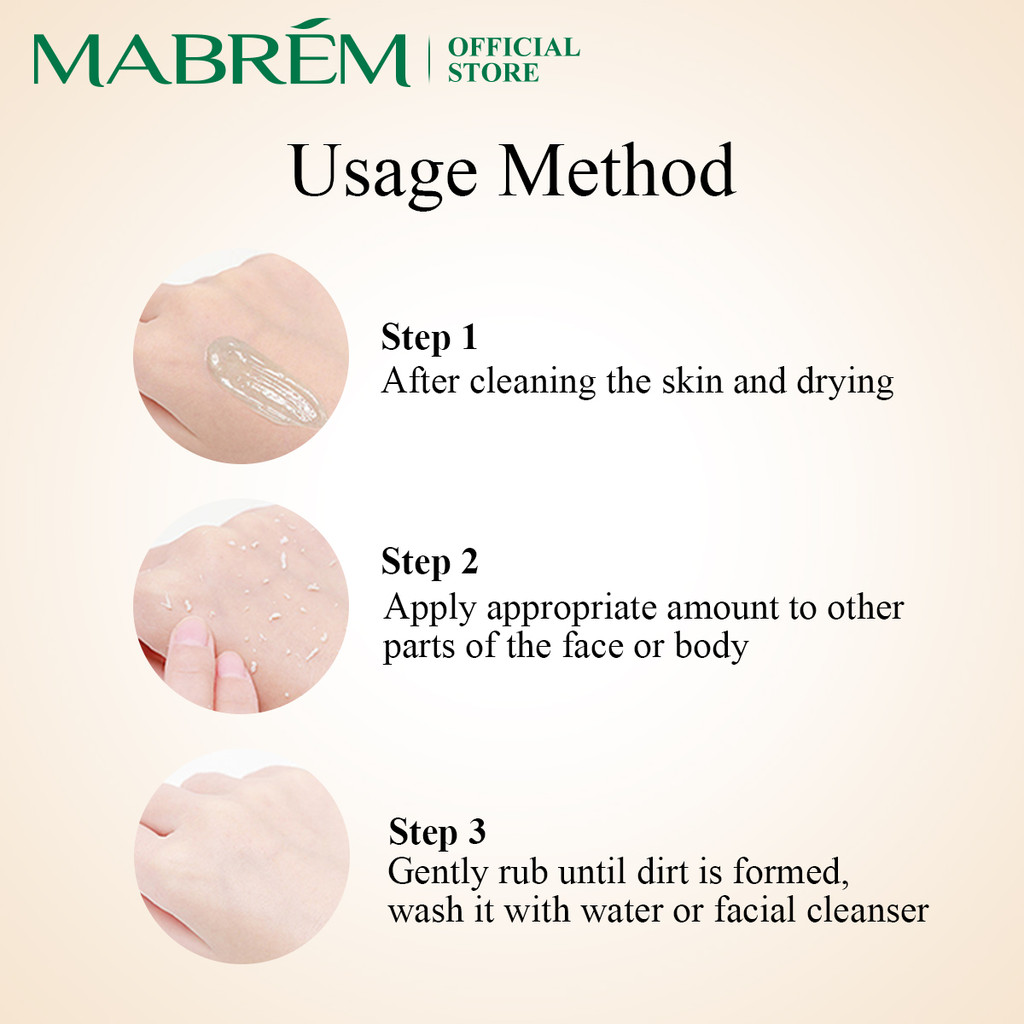 MABRÉM | OFFICIAL STORE

Usage Method

Step 1
After cleaning the skin and drying

Step 2
Apply appropriate amount to other parts of the face or body

Step 3
Gently rub until dirt is formed, wash it with water or facial cleanser