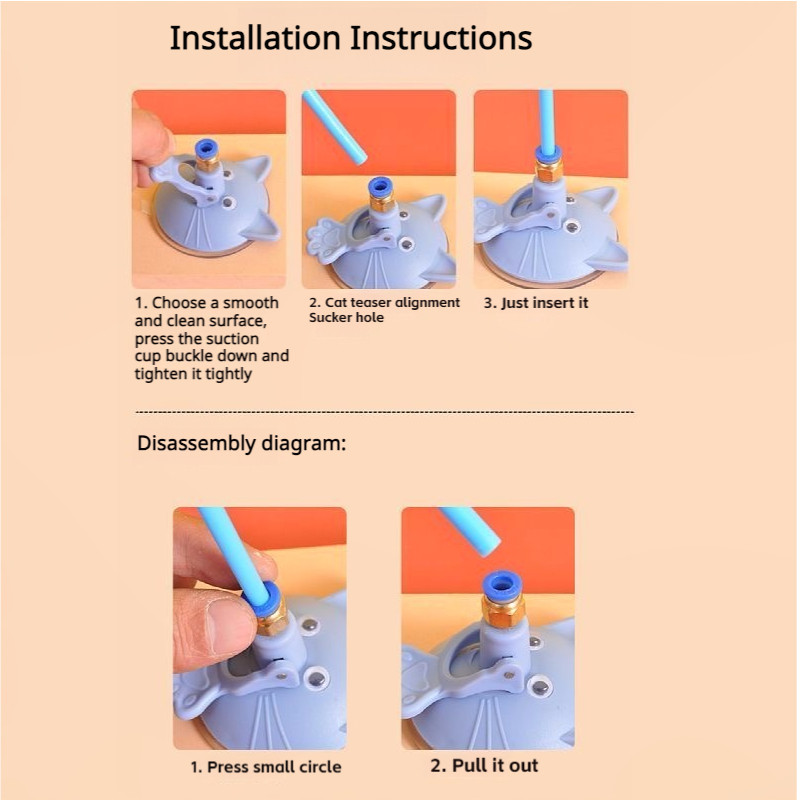 Installation Instructions

1. Choose a smooth and clean surface, press the suction cup buckle down and tighten it tightly

2. Cat teaser alignment Sucker hole

3. Just insert it

Disassembly diagram:

1. Press small circle

2. Pull it out