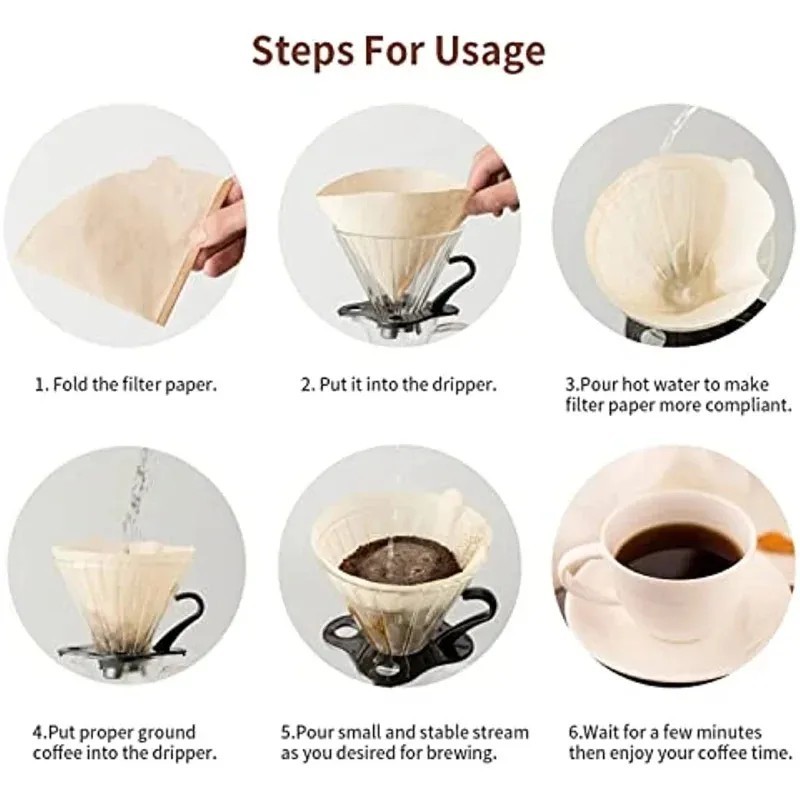 Steps For Usage

1. Fold the filter paper.

2. Put it into the dripper.

3.Pour hot water to make filter paper more compliant.

4.Put proper ground coffee into the dripper.

5.Pour small and stable stream as you desired for brewing.

6.Wait for a few minutes then enjoy your coffee time.