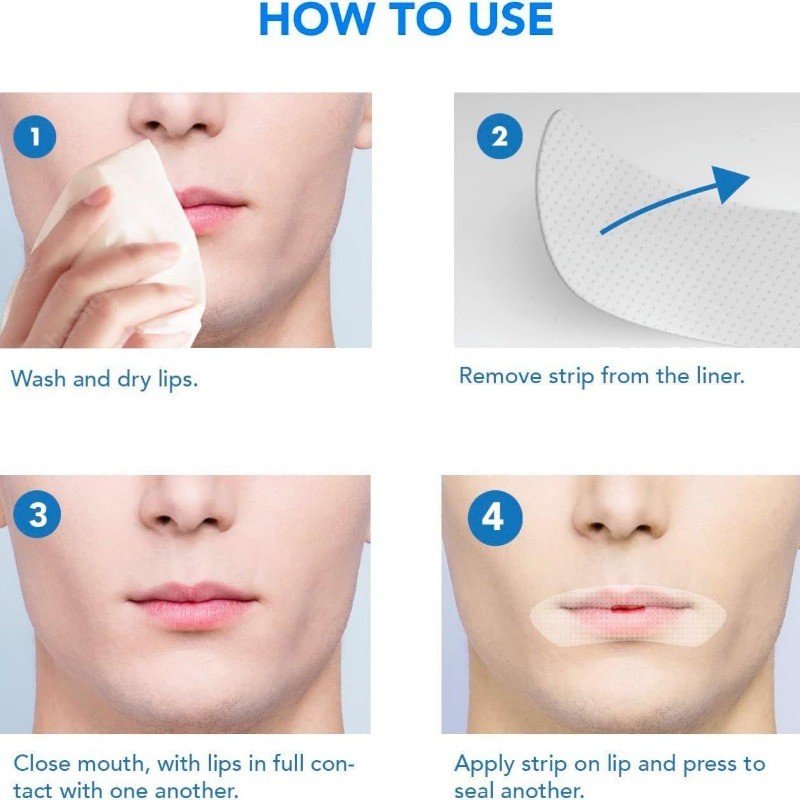 HOW TO USE

1

Wash and dry lips.

2

Remove strip from the liner.

3

Close mouth, with lips in full contact with one another.

4

Apply strip on lip and press to seal another.