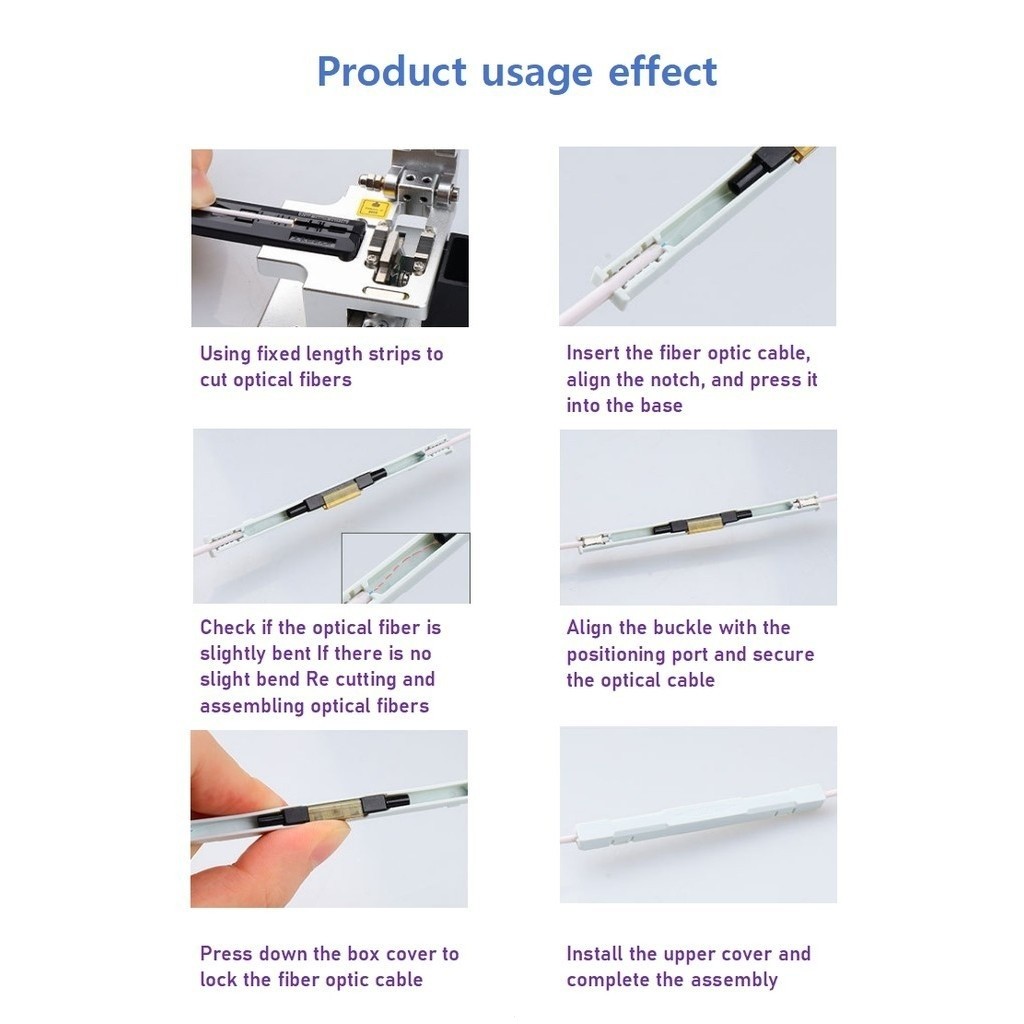 Product usage effect

Using fixed length strips to cut optical fibers

Insert the fiber optic cable, align the notch, and press it into the base

Check if the optical fiber is slightly bent If there is no slight bend Re cutting and assembling optical fibers

Align the buckle with the positioning port and secure the optical cable

Press down the box cover to lock the fiber optic cable

Install the upper cover and complete the assembly