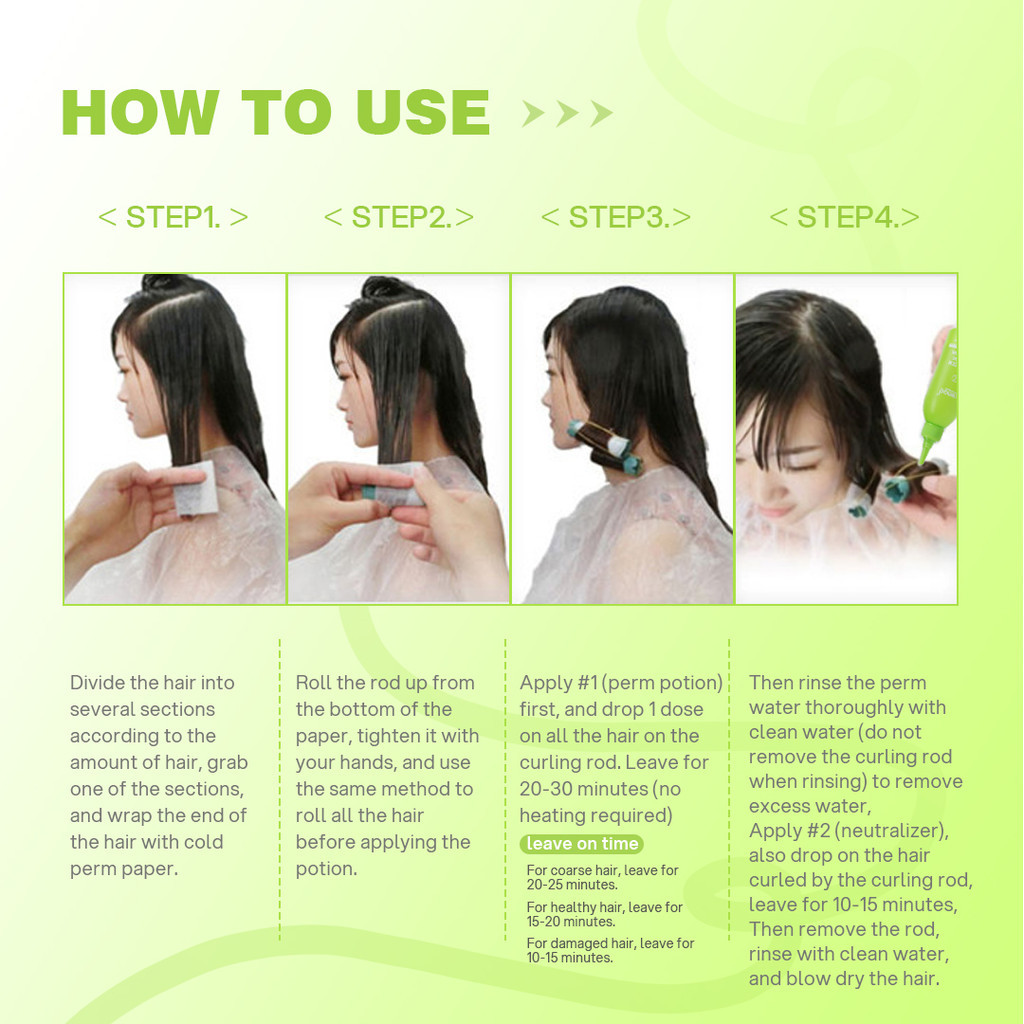 HOW TO USE

< STEP1. >

< STEP2.>

< STEP3.>

< STEP4.>

Divide the hair into several sections according to the amount of hair, grab one of the sections, and wrap the end of the hair with cold perm paper.

Roll the rod up from the bottom of the paper, tighten it with your hands, and use the same method to roll all the hair before applying the potion.

Apply #1 (perm potion) first, and drop 1 dose on all the hair on the curling rod. Leave for 20-30 minutes (no heating required)

leave on time

For coarse hair, leave for 20-25 minutes.

For healthy hair, leave for 15-20 minutes.

For damaged hair, leave for 10-15 minutes.

Then rinse the perm water thoroughly with clean water (do not remove the curling rod when rinsing) to remove excess water,
Apply #2 (neutralizer), also drop on the hair curled by the curling rod, leave for 10-15 minutes,
Then remove the rod, rinse with clean water, and blow dry the hair.