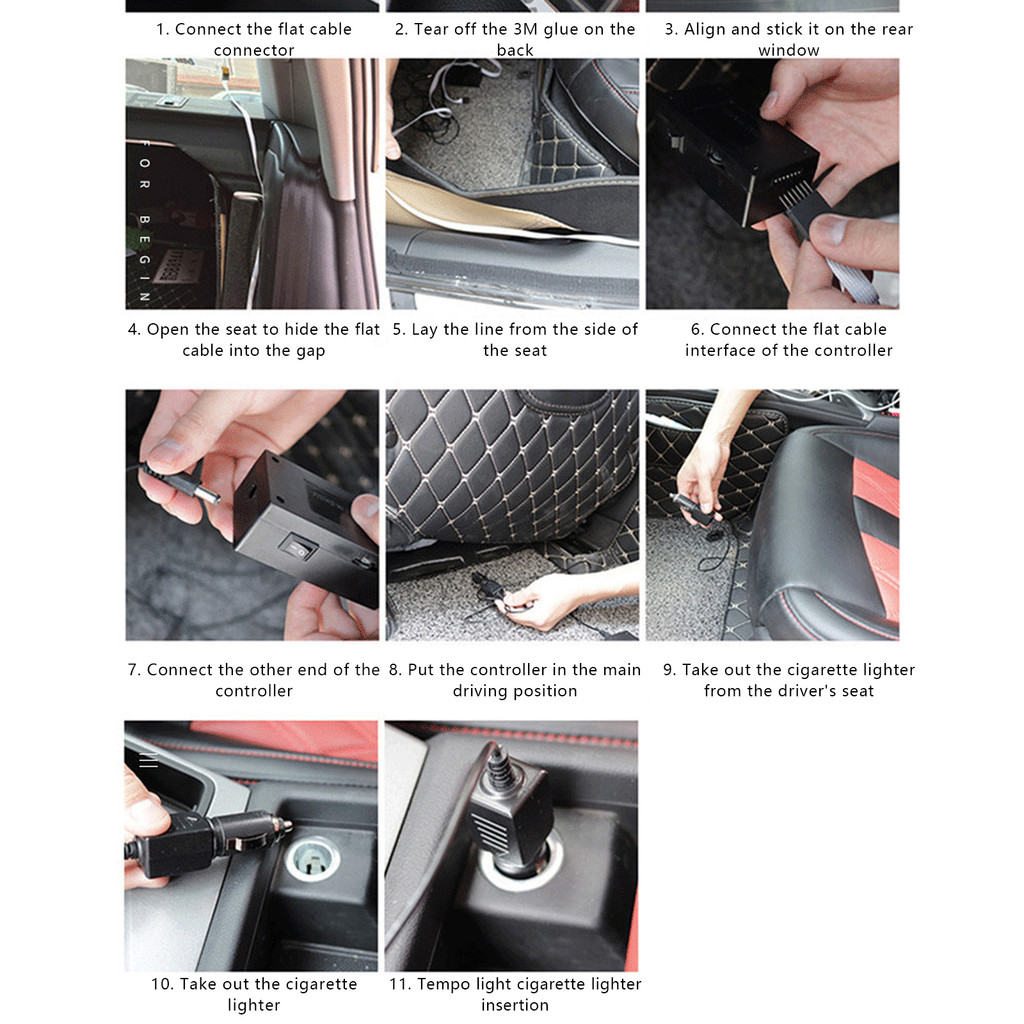 1. Connect the flat cable connector

2. Tear off the 3M glue on the back

3. Align and stick it on the rear window

FOR BEGIN

4. Open the seat to hide the flat cable into the gap

5. Lay the line from the side of the seat

6. Connect the flat cable interface of the controller

7. Connect the other end of the controller

8. Put the controller in the main driving position

9. Take out the cigarette lighter from the driver's seat

10. Take out the cigarette lighter

11. Tempo light cigarette lighter insertion