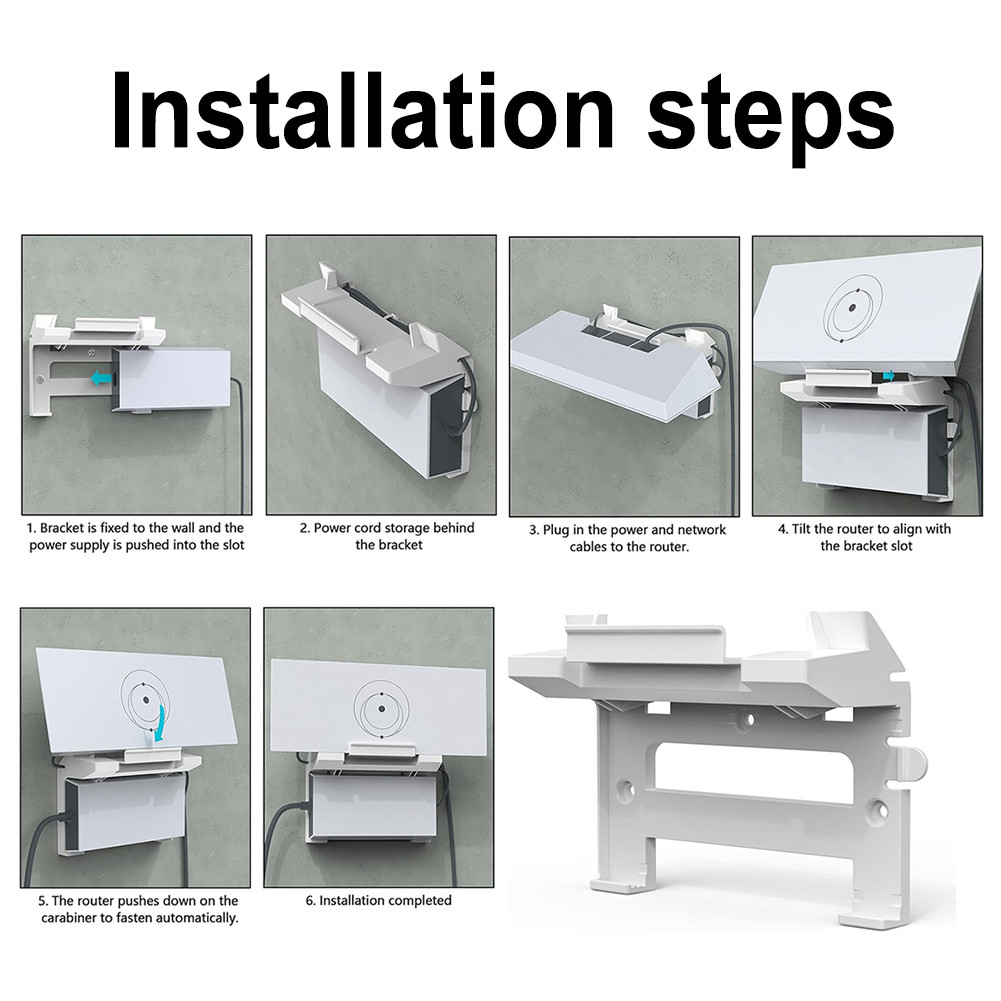 Installation steps

1. Bracket is fixed to the wall and the power supply is pushed into the slot

2. Power cord storage behind the bracket

3. Plug in the power and network cables to the router.

4. Tilt the router to align with the bracket slot

5. The router pushes down on the carabiner to fasten automatically.

6. Installation completed