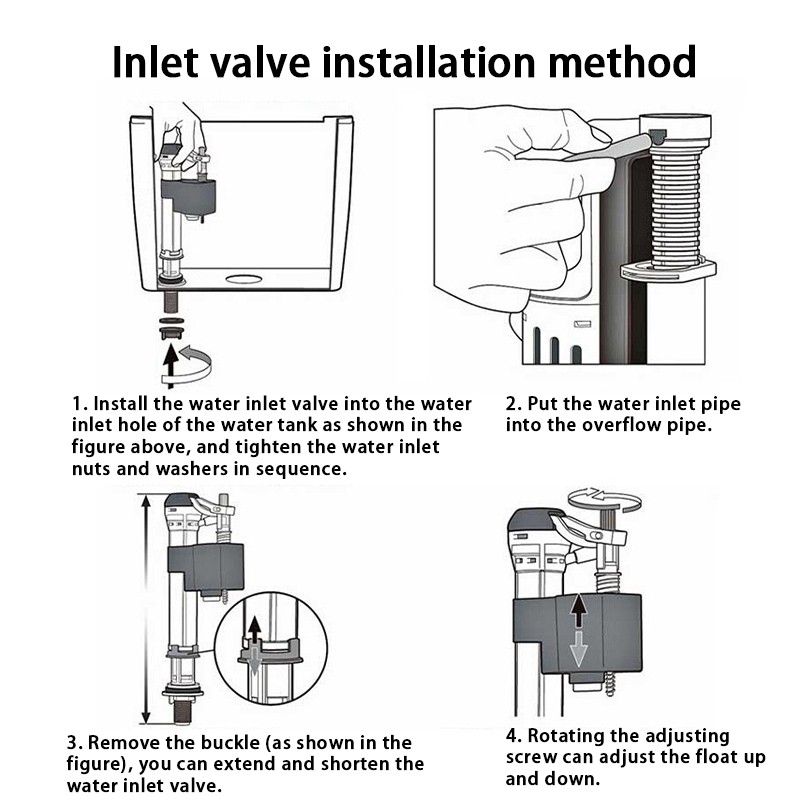 Inlet valve installation method

1. Install the water inlet valve into the water inlet hole of the water tank as shown in the figure above, and tighten the water inlet nuts and washers in sequence.

2. Put the water inlet pipe into the overflow pipe.

3. Remove the buckle (as shown in the figure), you can extend and shorten the water inlet valve.

4. Rotating the adjusting screw can adjust the float up and down.