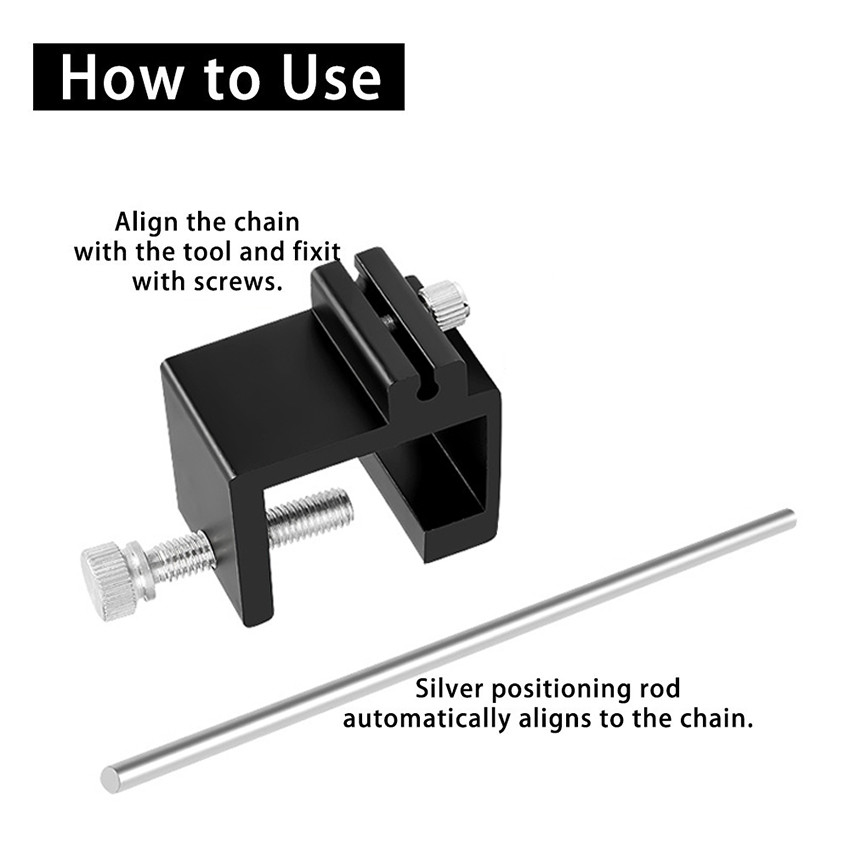 How to Use

Align the chain with the tool and fixit with screws.

Silver positioning rod automatically aligns to the chain.