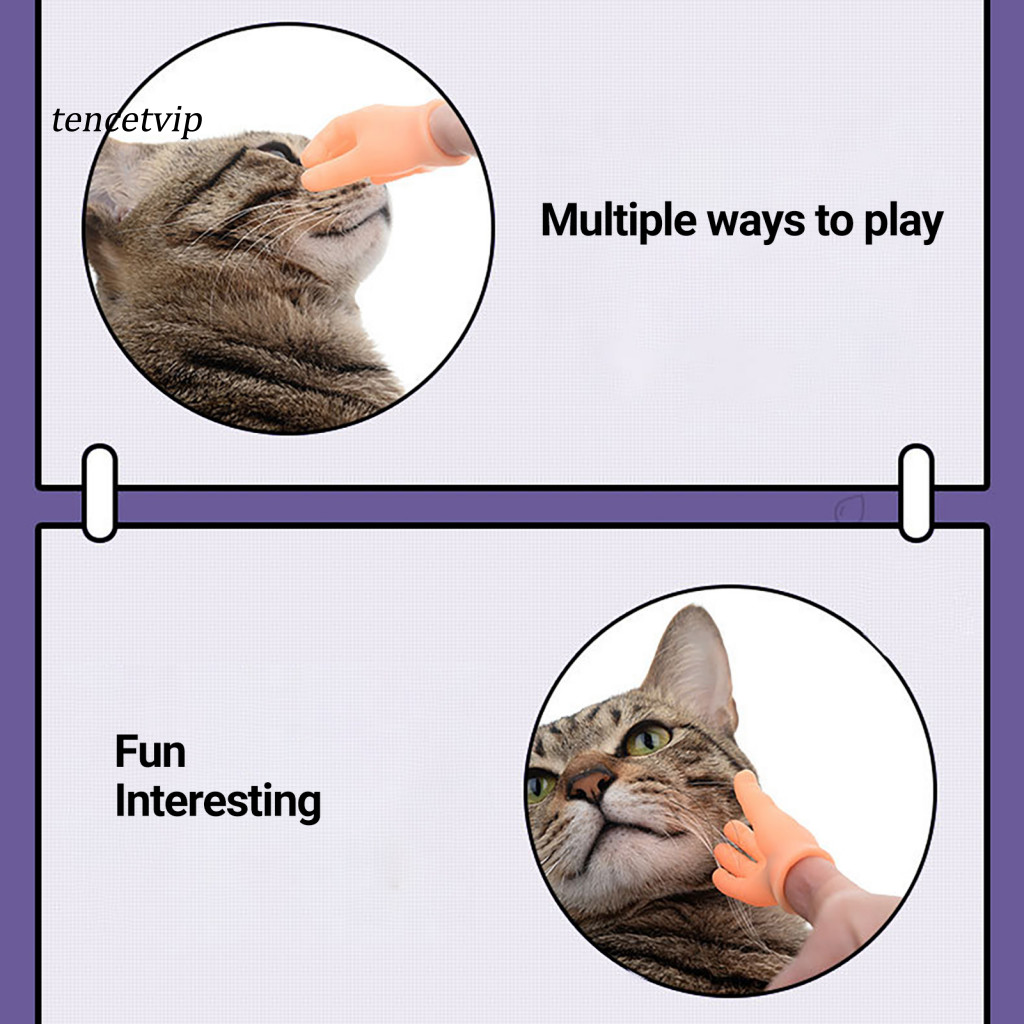 tencetvip

Multiple ways to play

Fun
Interesting