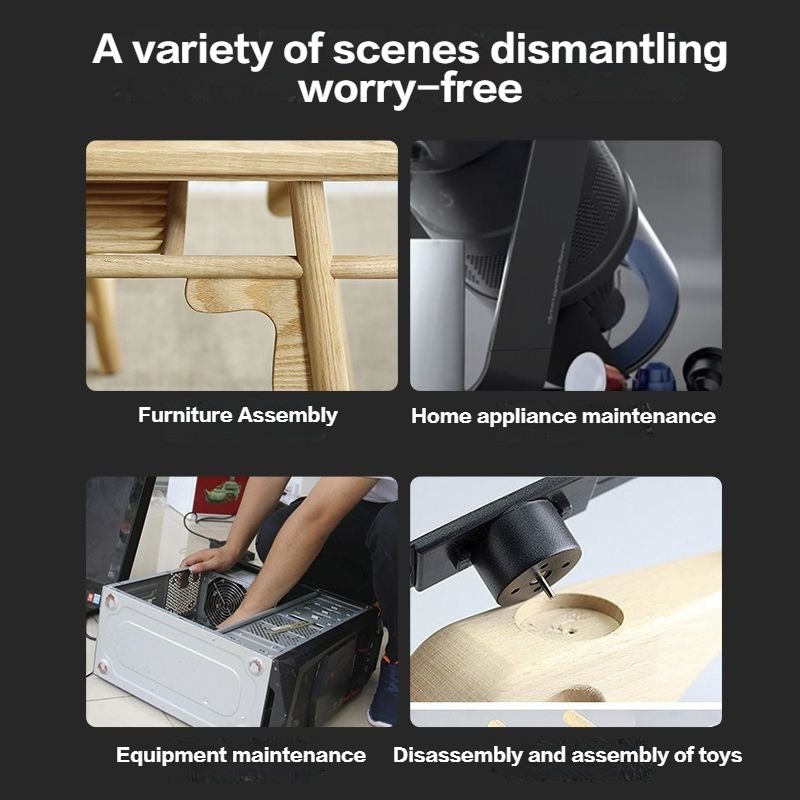 A variety of scenes dismantling worry-free

Furniture Assembly

Home appliance maintenance

Equipment maintenance

Disassembly and assembly of toys