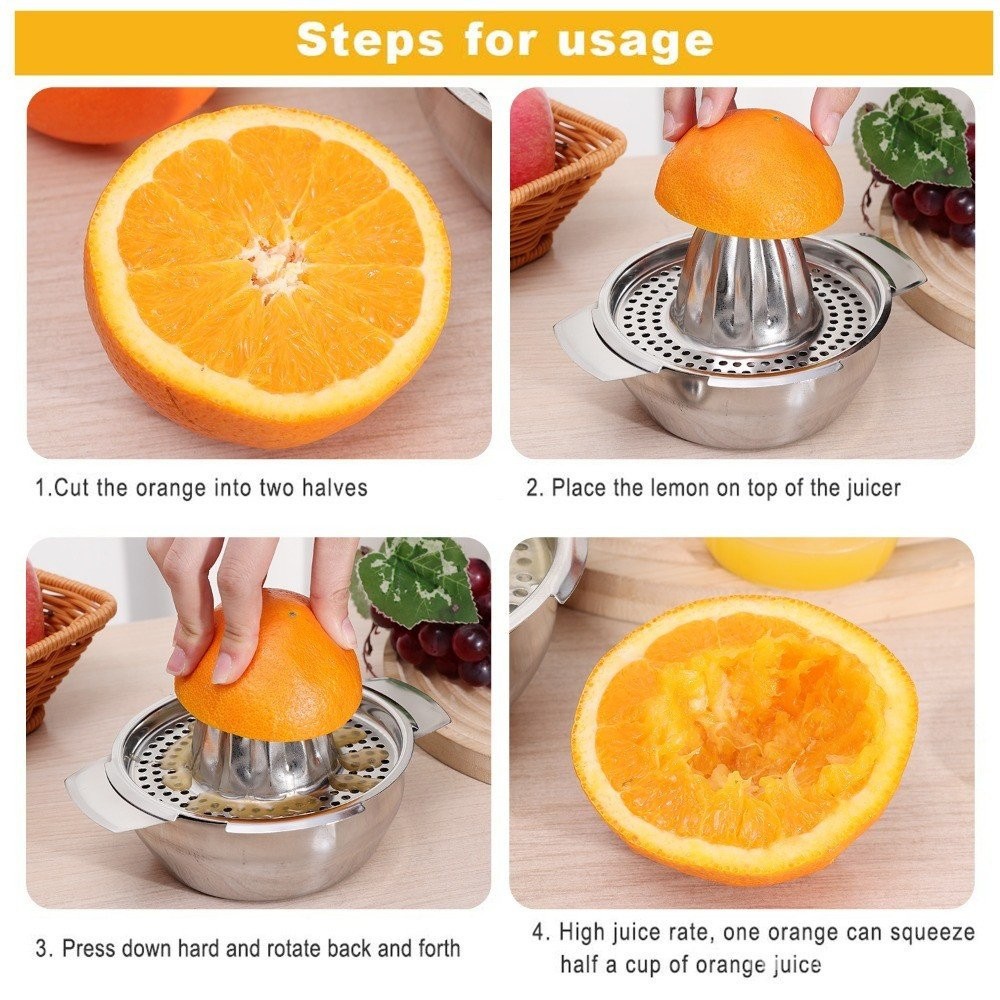 Steps for usage

1.Cut the orange into two halves

2. Place the lemon on top of the juicer

3. Press down hard and rotate back and forth

4. High juice rate, one orange can squeeze half a cup of orange juice