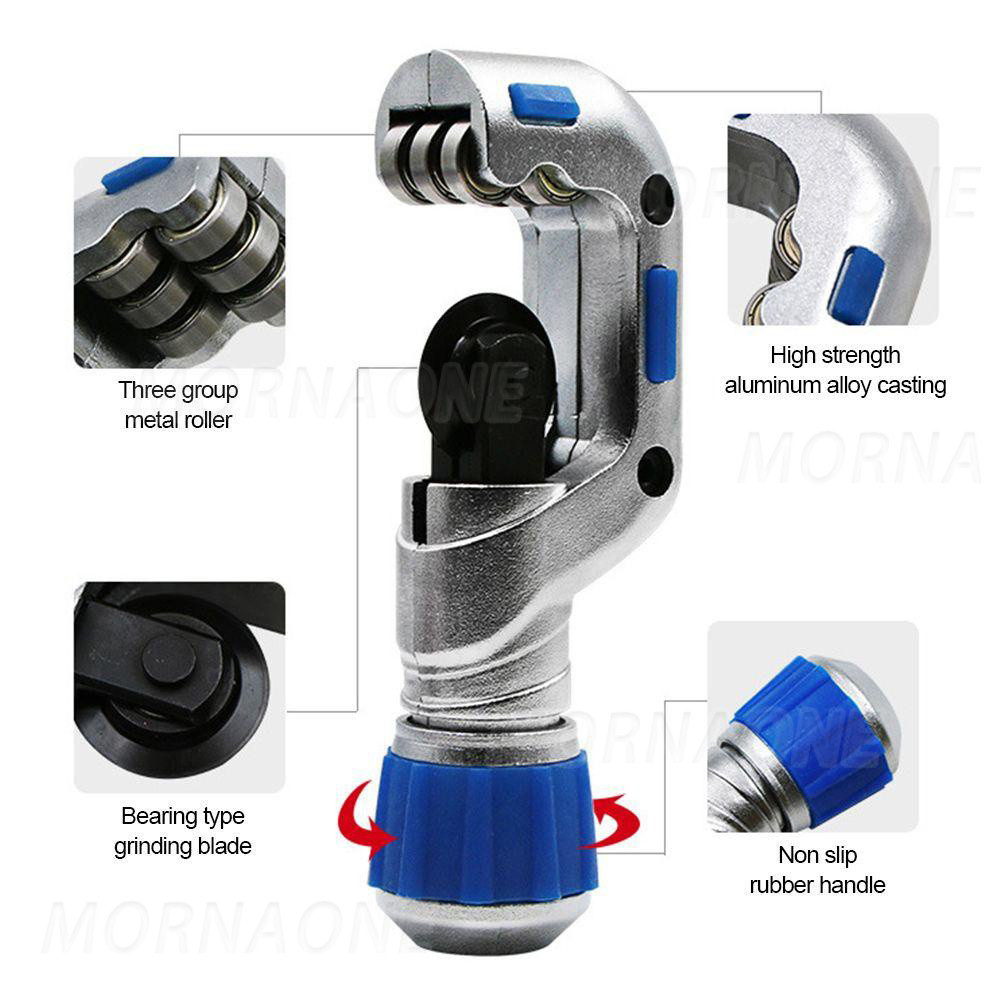 Three group metal roller

High strength aluminum alloy casting

Bearing type grinding blade

Non slip rubber handle

MORNAONE

MORNAONE

MORNA

MORNAONE

MORNAONE