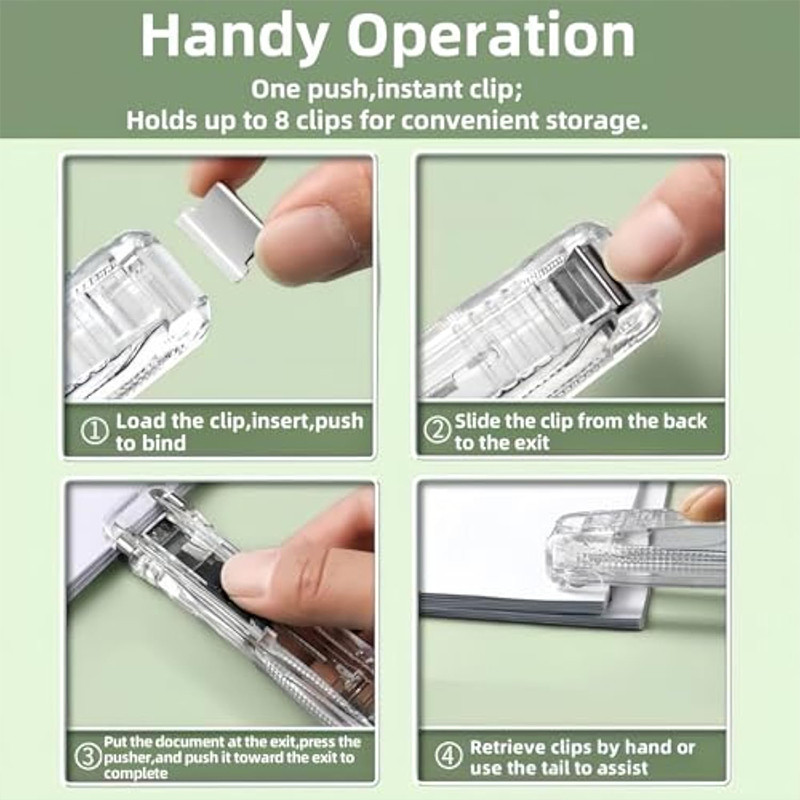 Handy Operation

One push,instant clip;
Holds up to 8 clips for convenient storage.

① Load the clip,insert,push to bind

② Slide the clip from the back to the exit

③ Put the document at the exit,press the pusher,and push it toward the exit to complete

④ Retrieve clips by hand or use the tail to assist