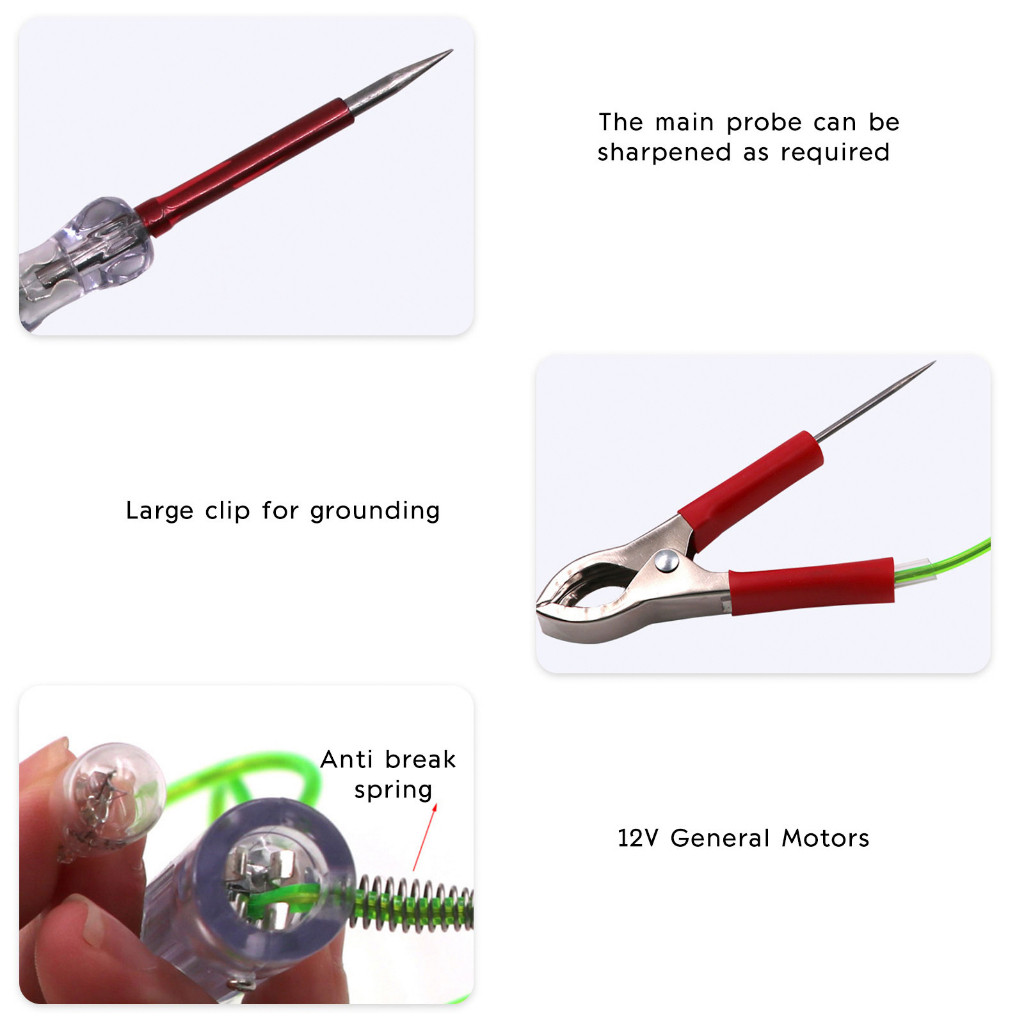 The main probe can be sharpened as required

Large clip for grounding

Anti break spring

12V General Motors