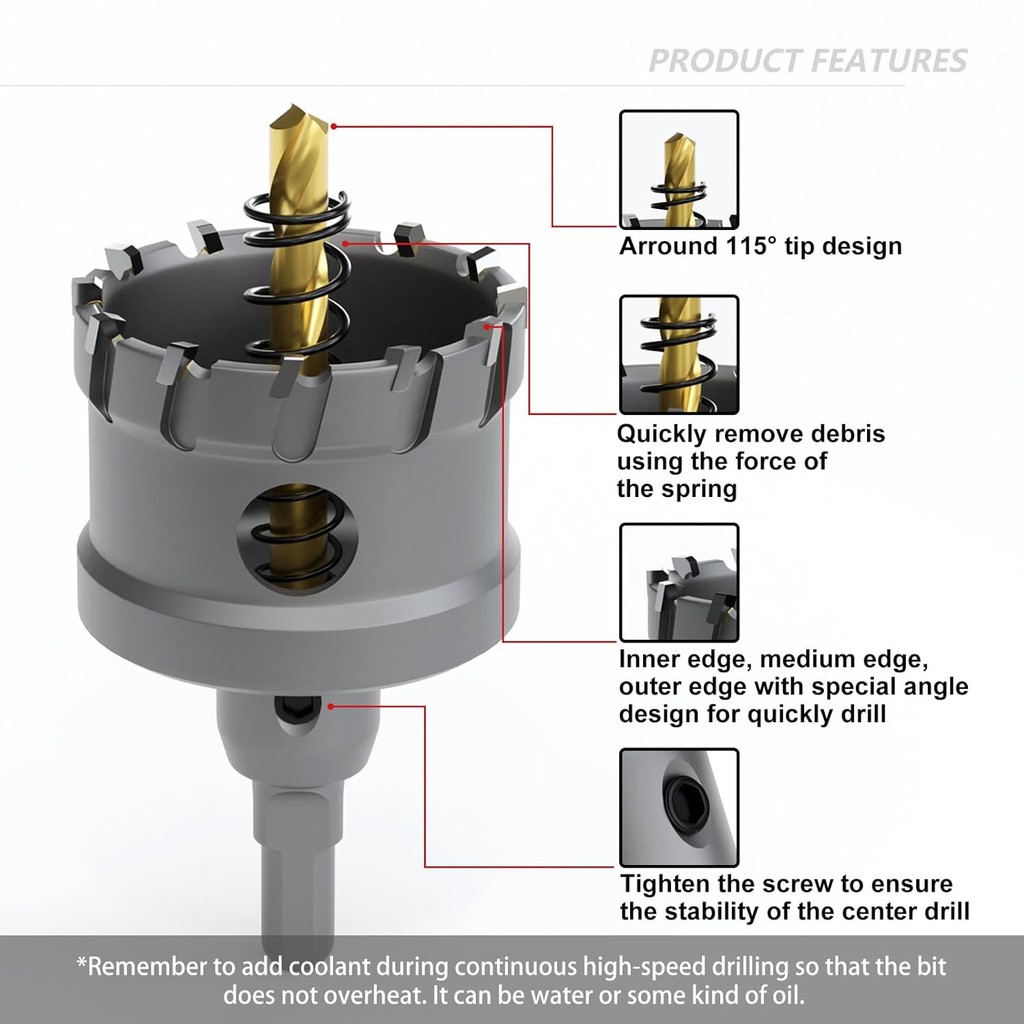 PRODUCT FEATURES

Arround 115° tip design

Quickly remove debris using the force of the spring

Inner edge, medium edge, outer edge with special angle design for quickly drill

Tighten the screw to ensure the stability of the center drill

*Remember to add coolant during continuous high-speed drilling so that the bit does not overheat. It can be water or some kind of oil.