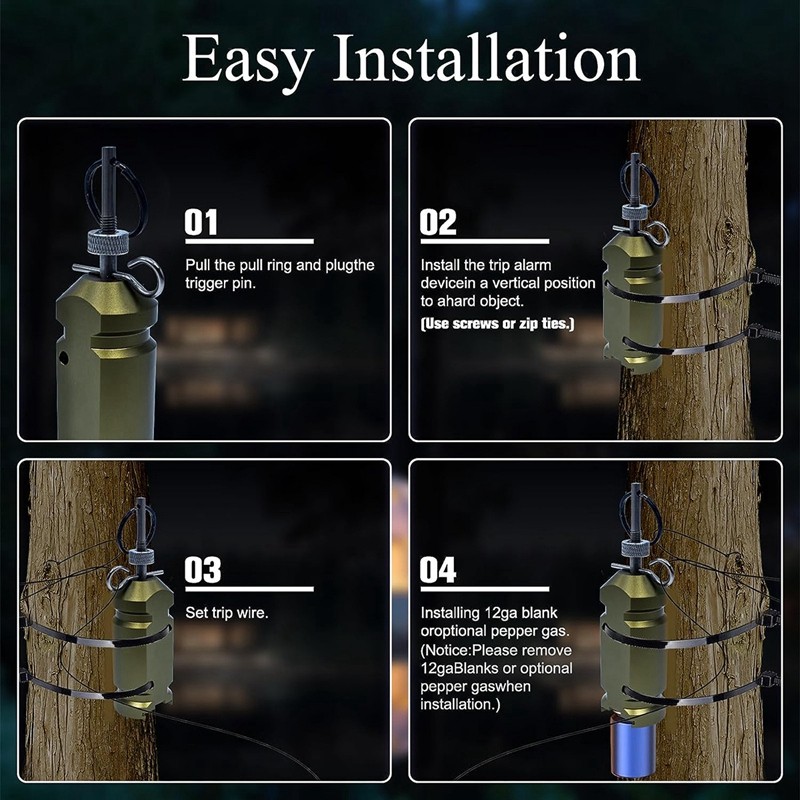 Easy Installation

01

Pull the pull ring and plugthe trigger pin.

02

Install the trip alarm devicein a vertical position to ahard object.

(Use screws or zip ties.)

03

Set trip wire.

04

Installing 12ga blank oroptional pepper gas. (Notice:Please remove 12gaBlanks or optional pepper gaswhen installation.)