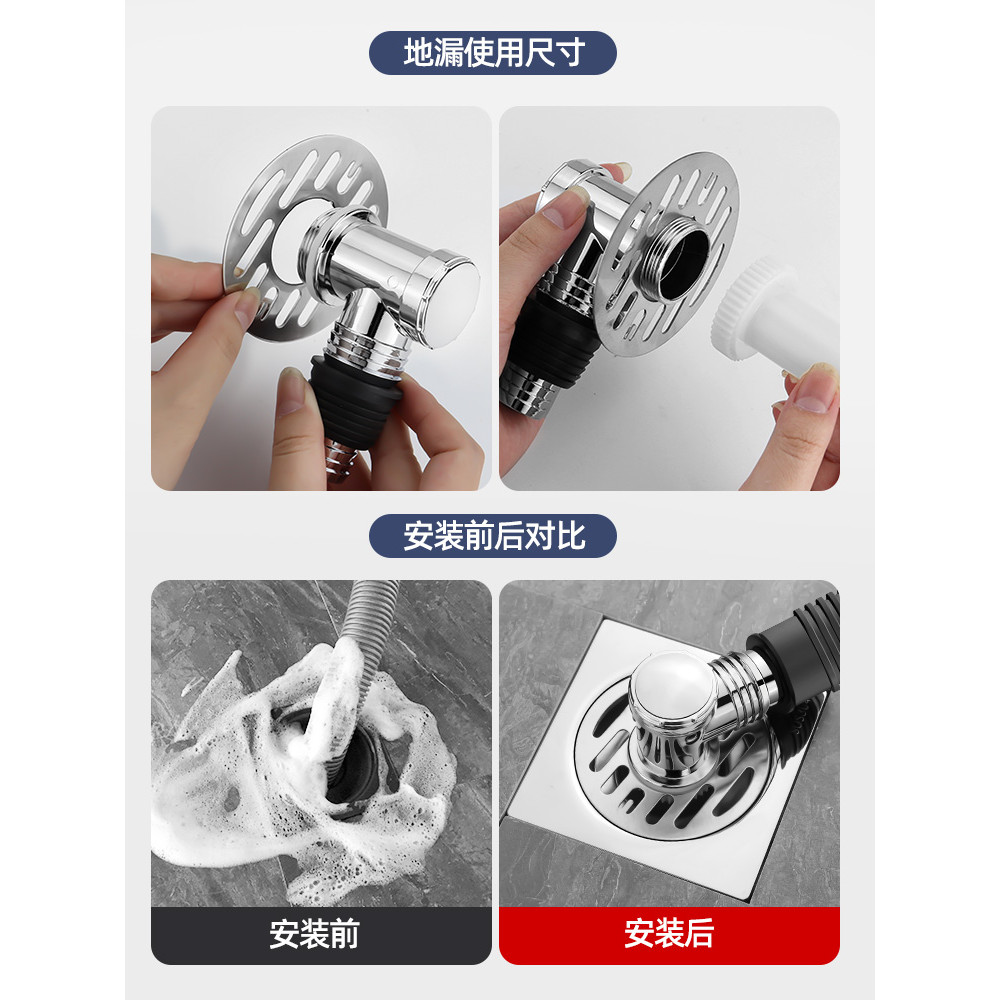 地漏使用尺寸

安装前后对比

安装前

安装后