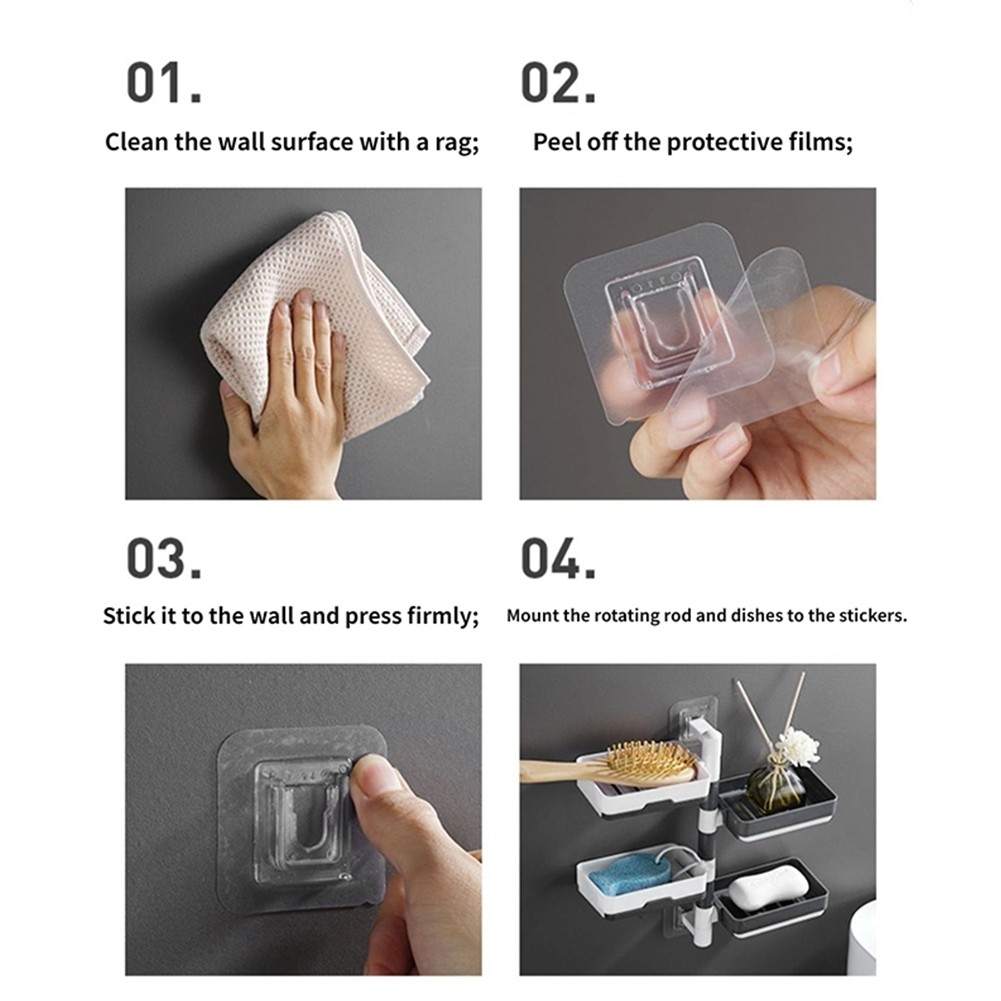 01.

Clean the wall surface with a rag;

02.

Peel off the protective films;

03.

Stick it to the wall and press firmly;

04.

Mount the rotating rod and dishes to the stickers.