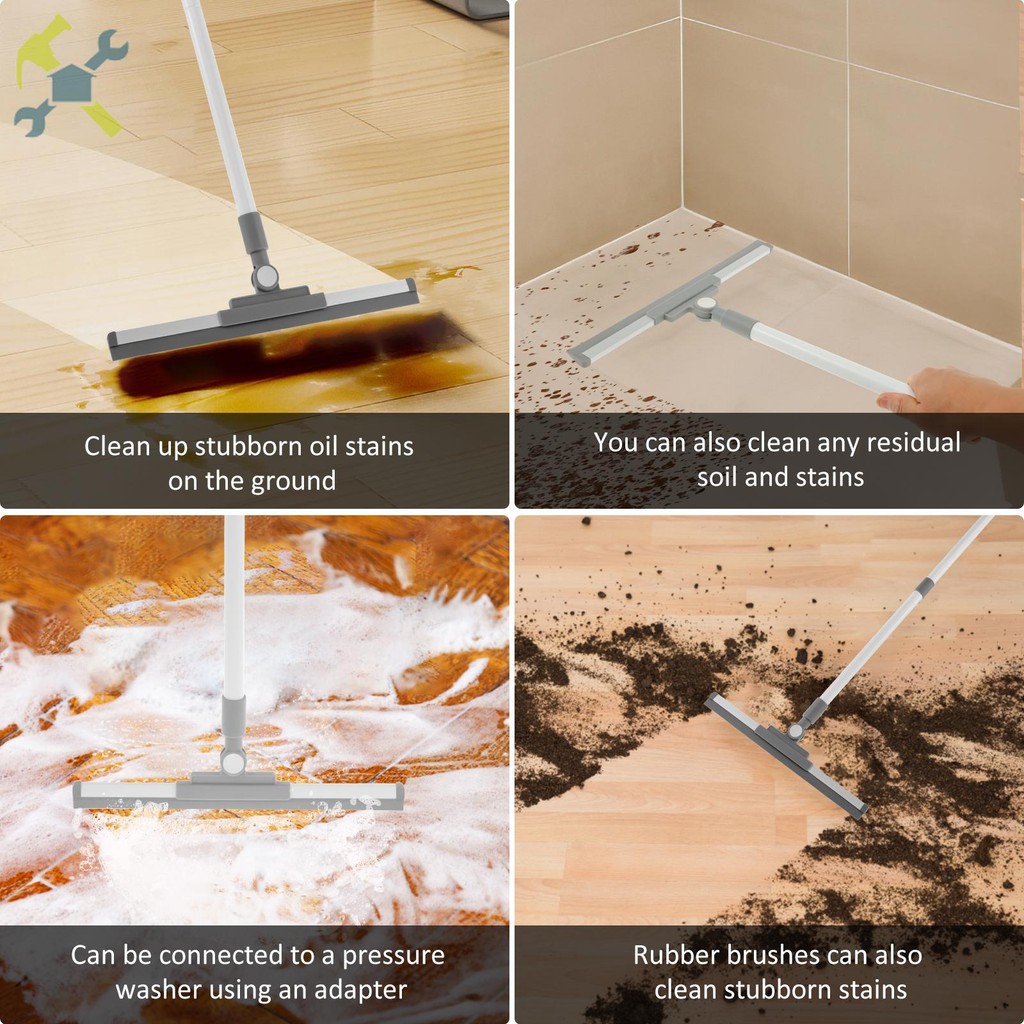 Clean up stubborn oil stains on the ground

You can also clean any residual soil and stains

Can be connected to a pressure washer using an adapter

Rubber brushes can also clean stubborn stains