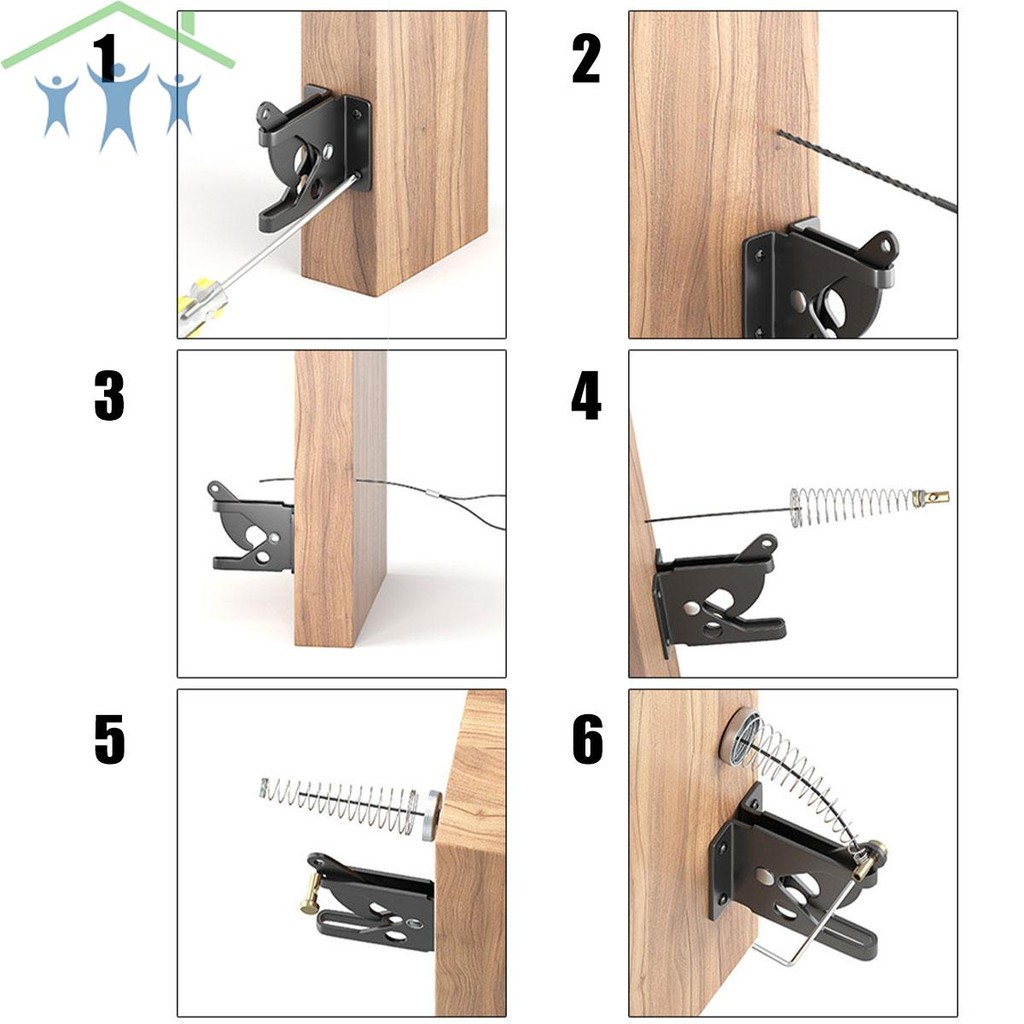 1

2

3

4

5

6