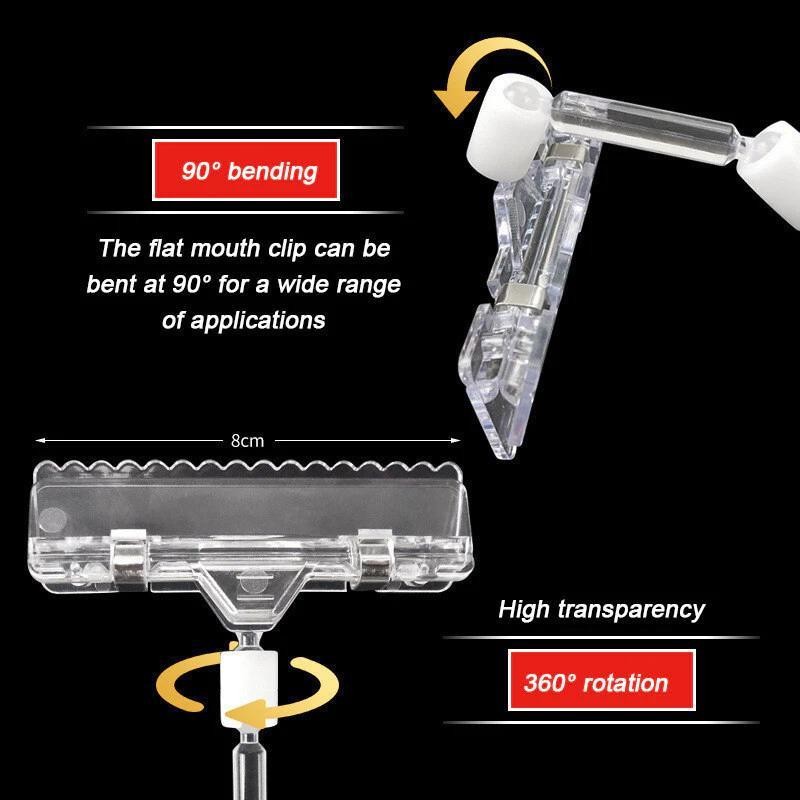 90° bending

The flat mouth clip can be bent at 90° for a wide range of applications

8cm

High transparency

360° rotation