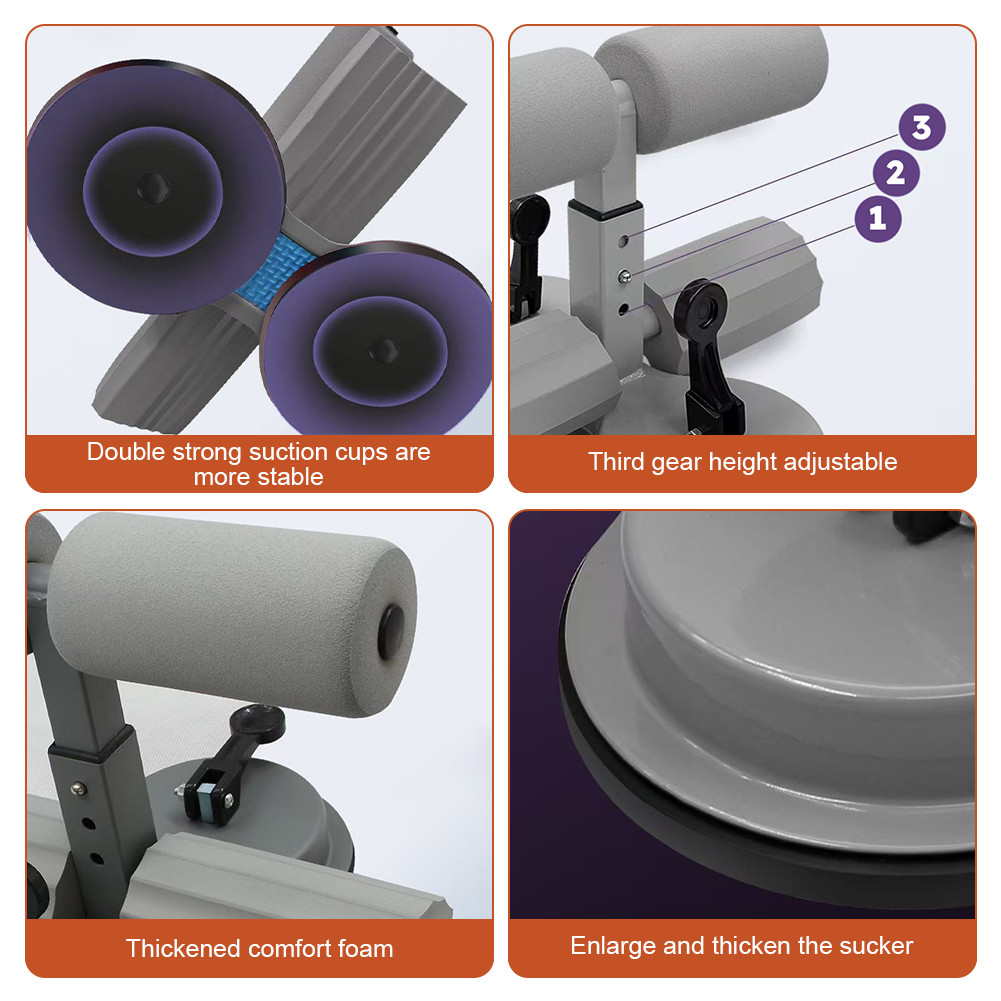 Double strong suction cups are more stable

3
2
1

Third gear height adjustable

Thickened comfort foam

Enlarge and thicken the sucker