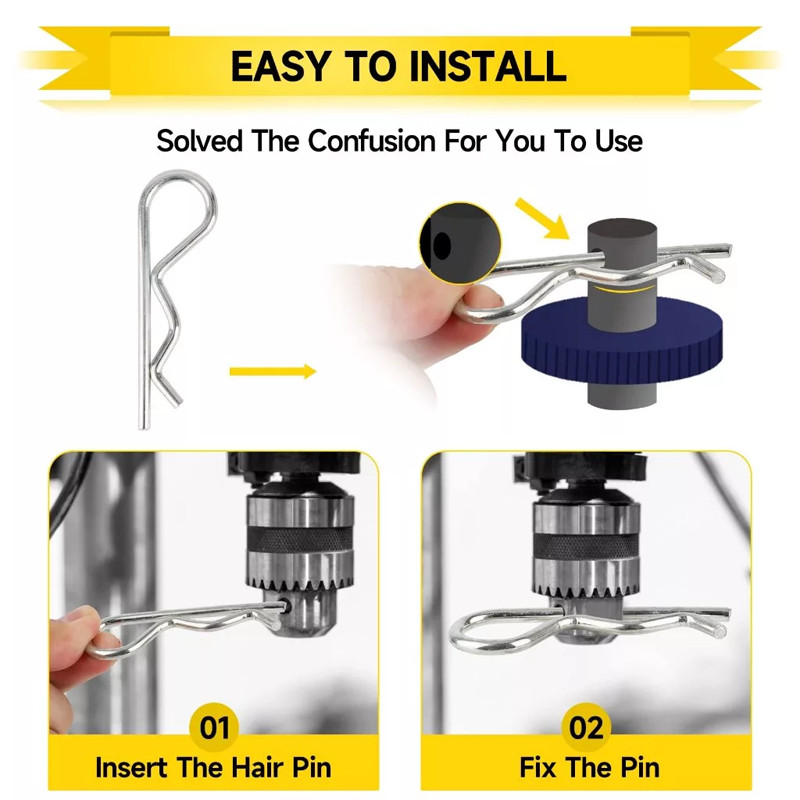 EASY TO INSTALL

Solved The Confusion For You To Use

01
Insert The Hair Pin

02
Fix The Pin