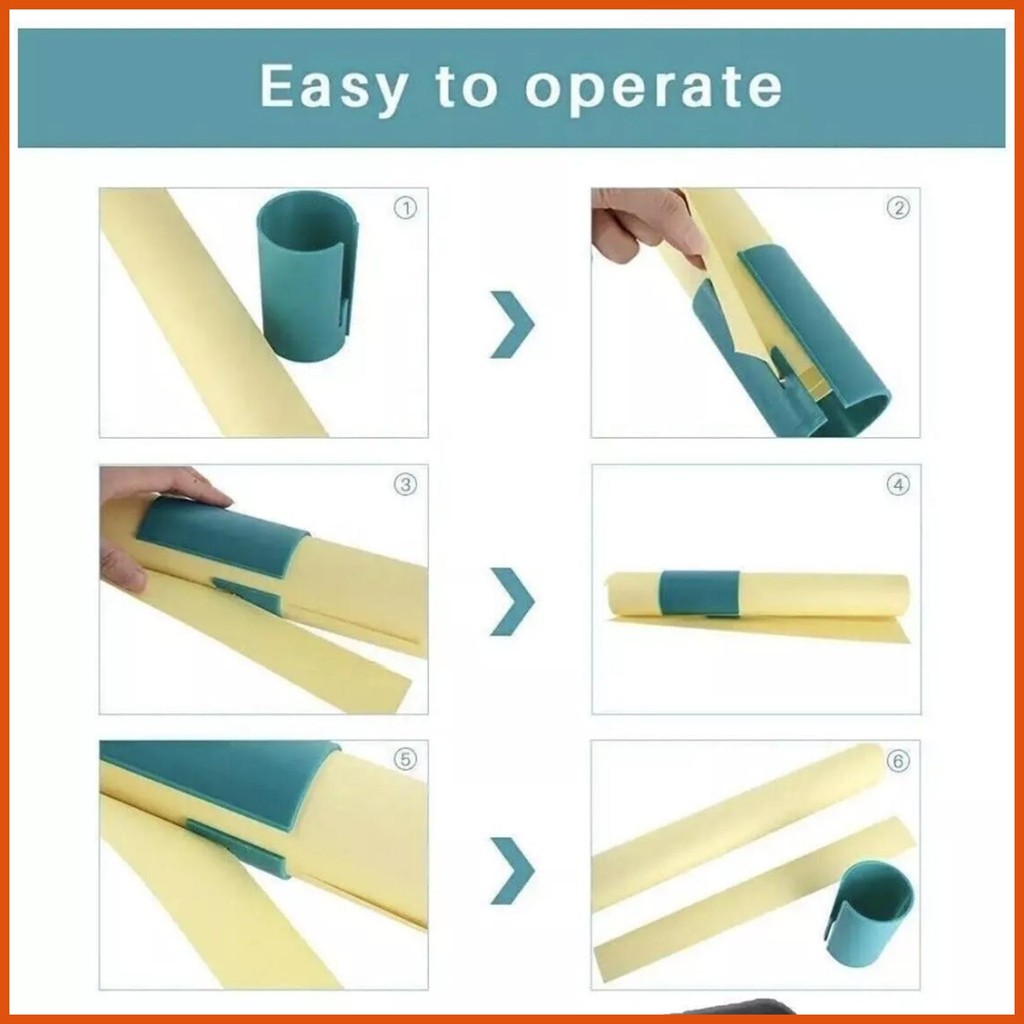 Easy to operate

①

②

③

④

⑤

⑥