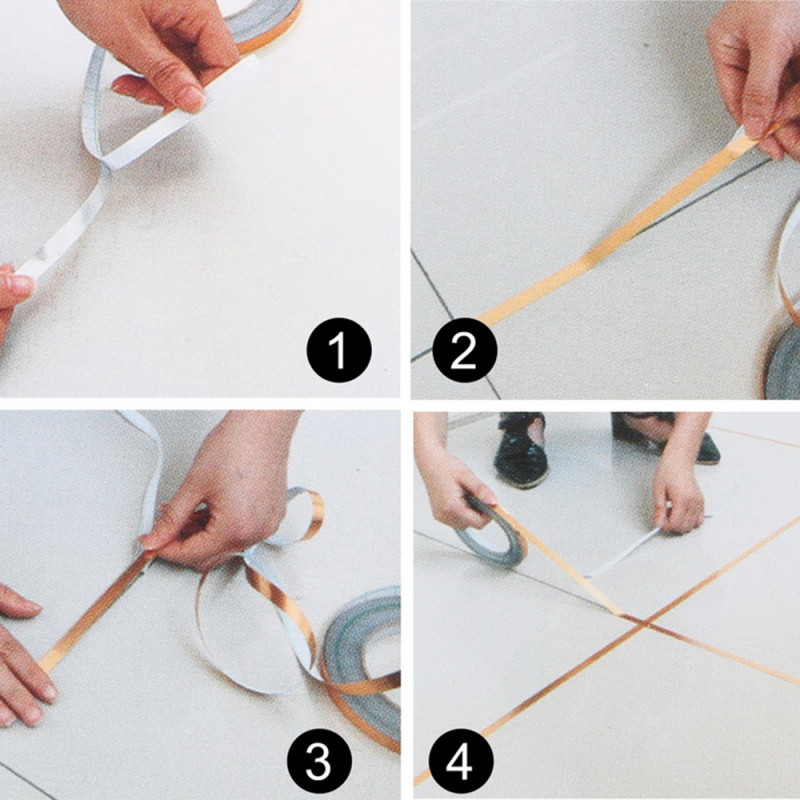 1
2
3
4