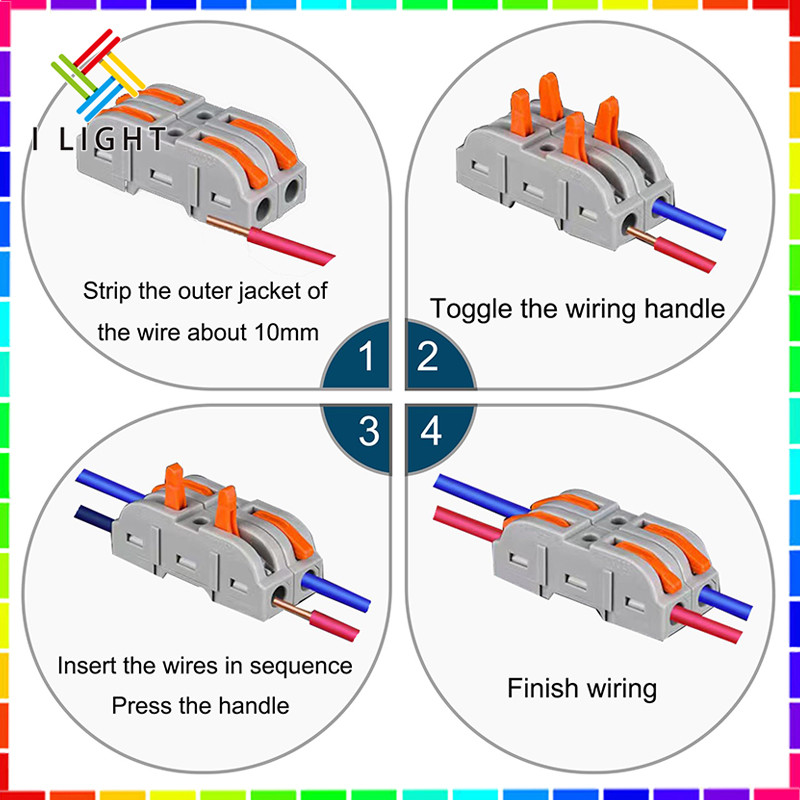 I LIGHT

Strip the outer jacket of the wire about 10mm

Toggle the wiring handle

1

2

3

4

Insert the wires in sequence
Press the handle

Finish wiring