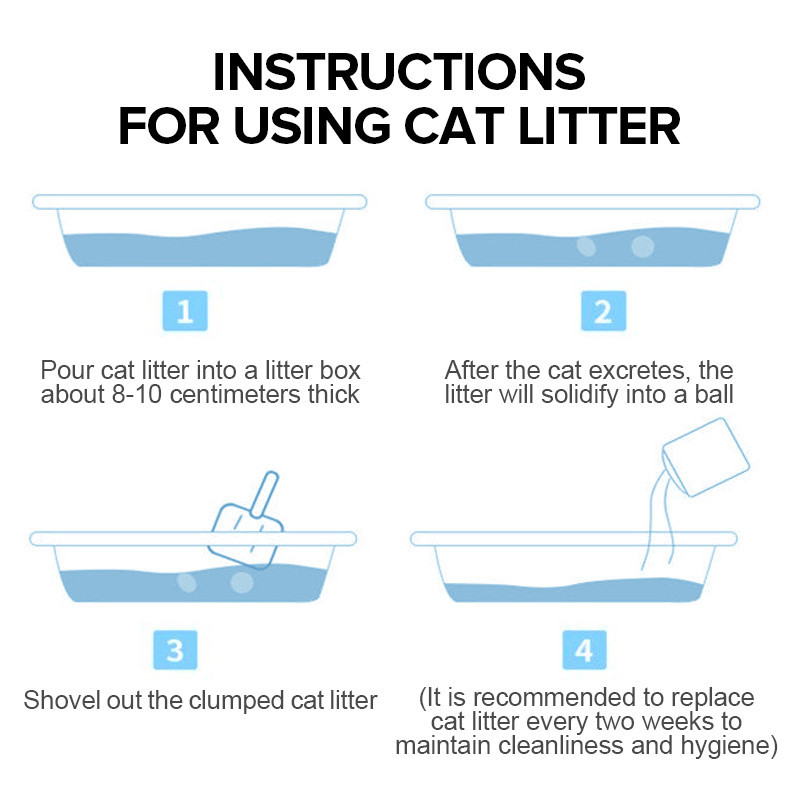 INSTRUCTIONS FOR USING CAT LITTER

1

Pour cat litter into a litter box about 8-10 centimeters thick

2

After the cat excretes, the litter will solidify into a ball

3

Shovel out the clumped cat litter

4

(It is recommended to replace cat litter every two weeks to maintain cleanliness and hygiene)