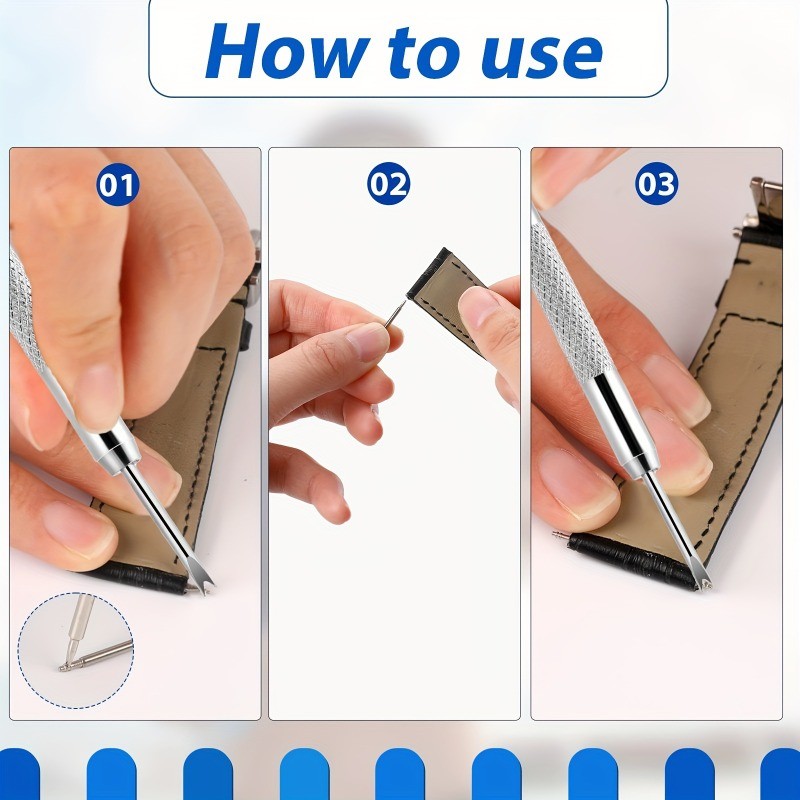 How to use

01

02

03